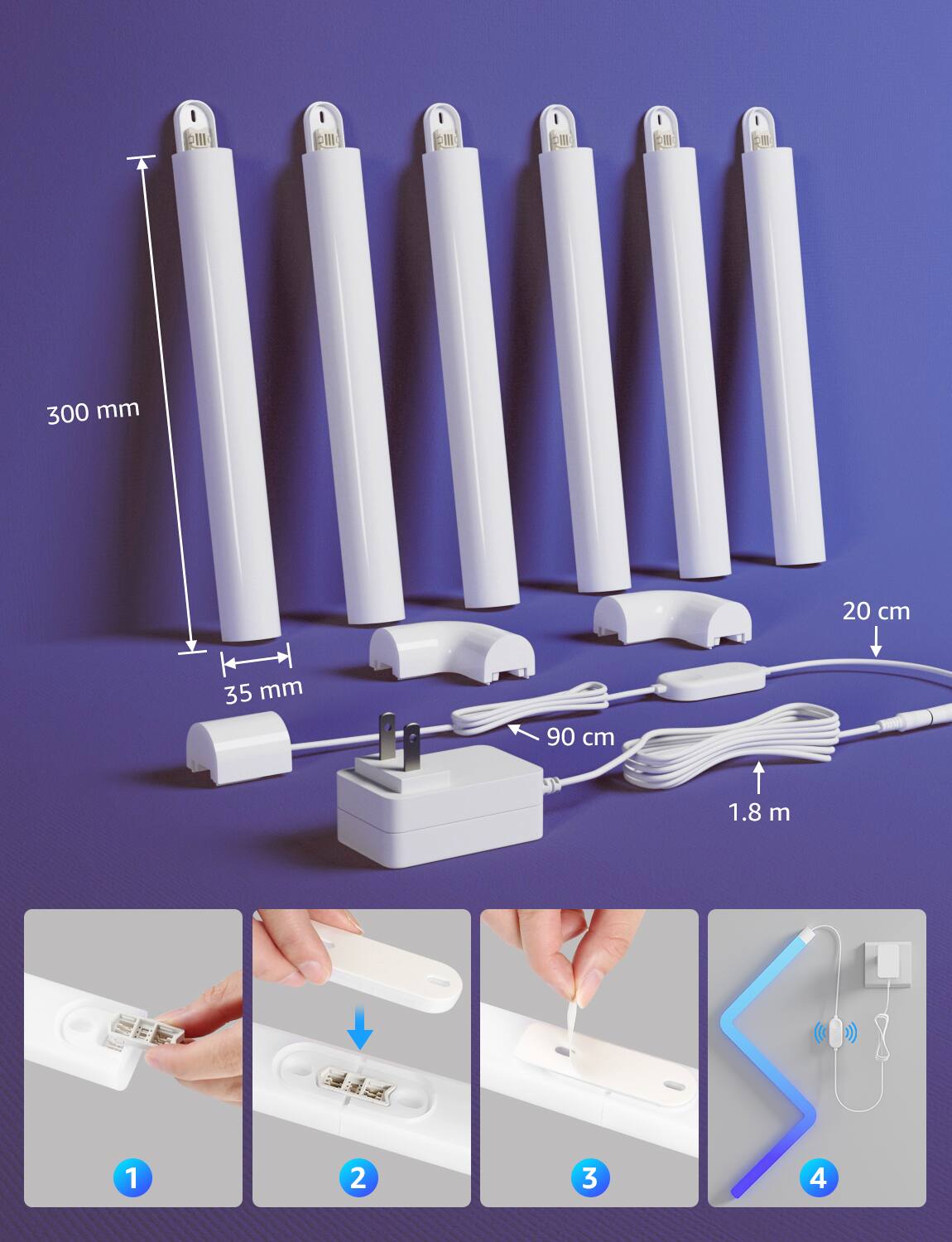 300 mm

35 mm

20 cm

90 cm

1.8 m

1

2

3

4