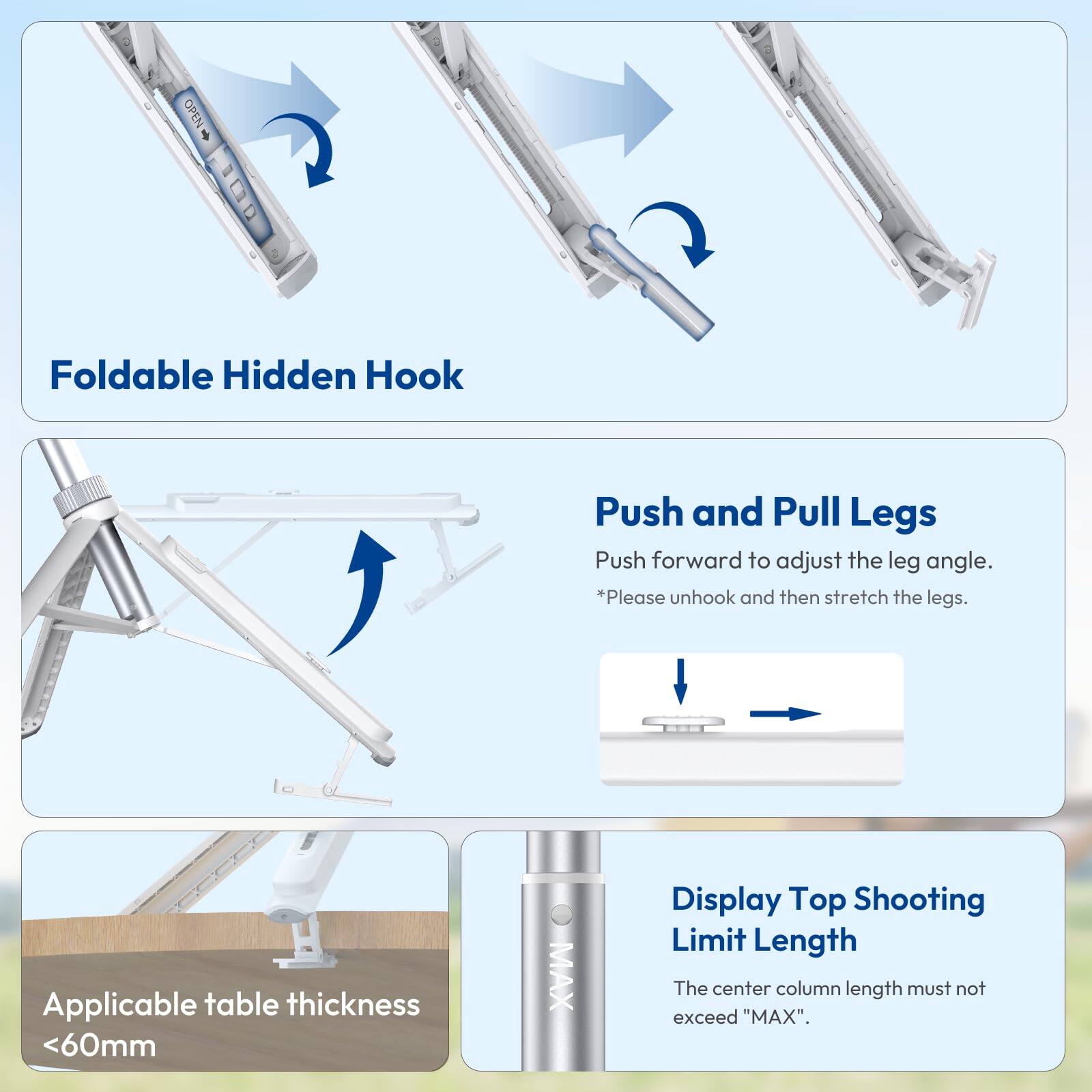 OPEN

Foldable Hidden Hook

Push and Pull Legs

Push forward to adjust the leg angle.

*Please unhook and then stretch the legs.

Applicable table thickness <60mm

MAX

Display Top Shooting Limit Length

The center column length must not exceed "MAX".