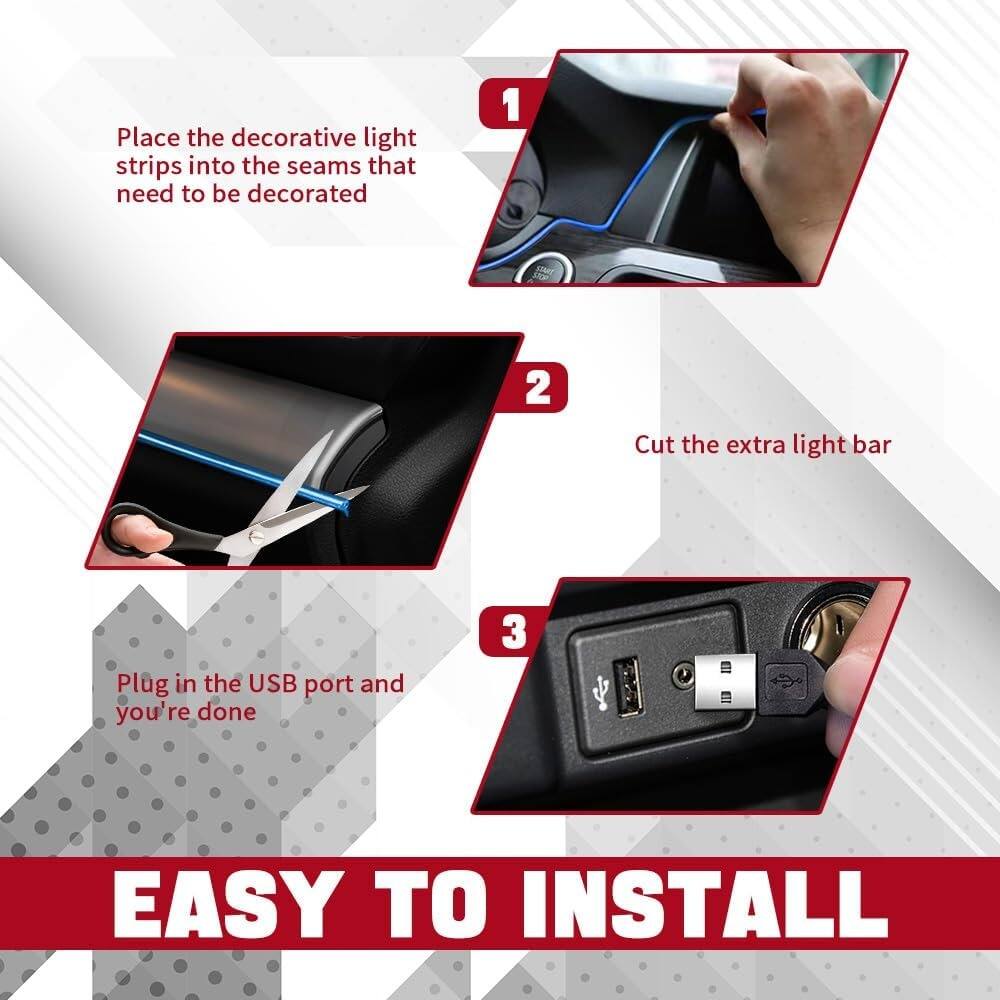 1

Place the decorative light strips into the seams that need to be decorated

START STOP

2

Cut the extra light bar

3

Plug in the USB port and you're done

EASY TO INSTALL