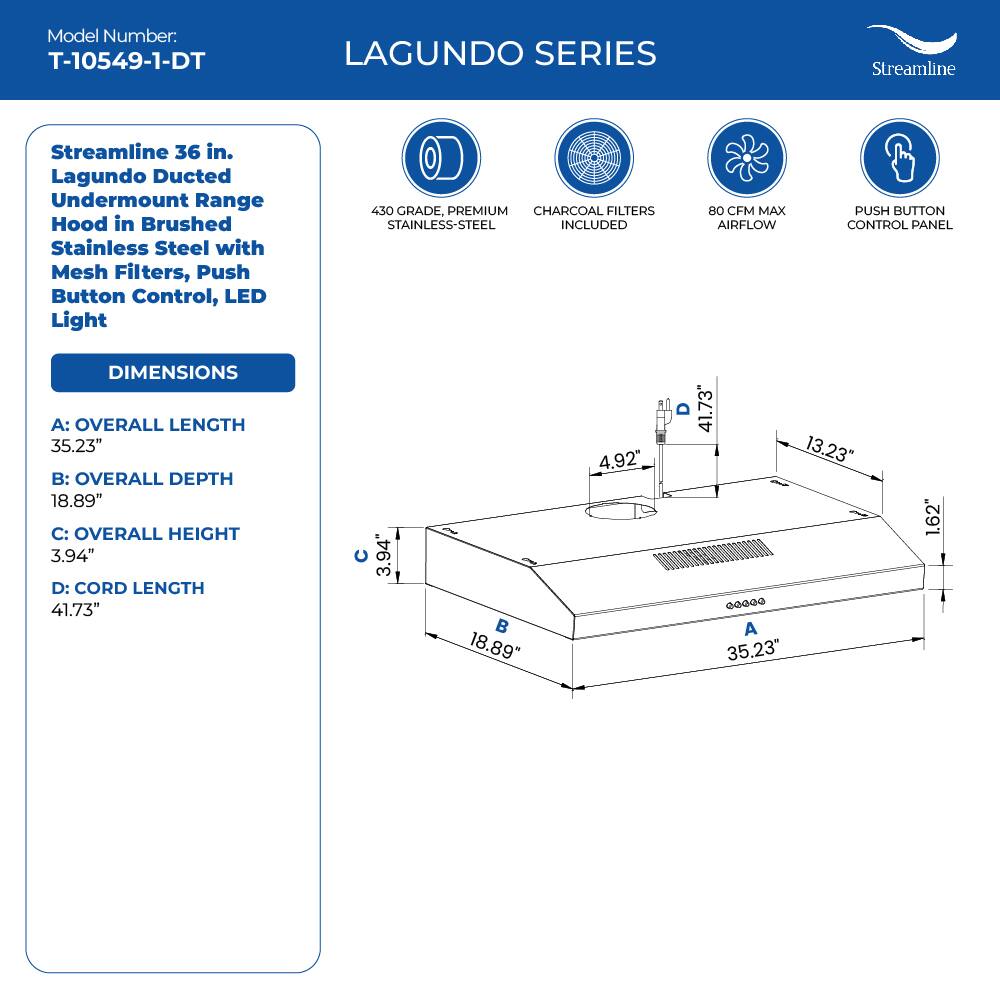 Model Number:
T-10549-1-DT

LAGUNDO SERIES

Streamline

Streamline 36 in. Lagundo Ducted Undermount Range Hood in Brushed Stainless Steel with Mesh Filters, Push Button Control, LED Light

DIMENSIONS

A: OVERALL LENGTH
35.23"

B: OVERALL DEPTH
18.89"

C: OVERALL HEIGHT
3.94"

D: CORD LENGTH
41.73"

430 GRADE, PREMIUM STAINLESS-STEEL

CHARCOAL FILTERS INCLUDED

80 CFM MAX AIRFLOW

PUSH BUTTON CONTROL PANEL

D
41.73"
4.92"
13.23"
1.62"
C
3.94"
B
18.89"
A
35.23"