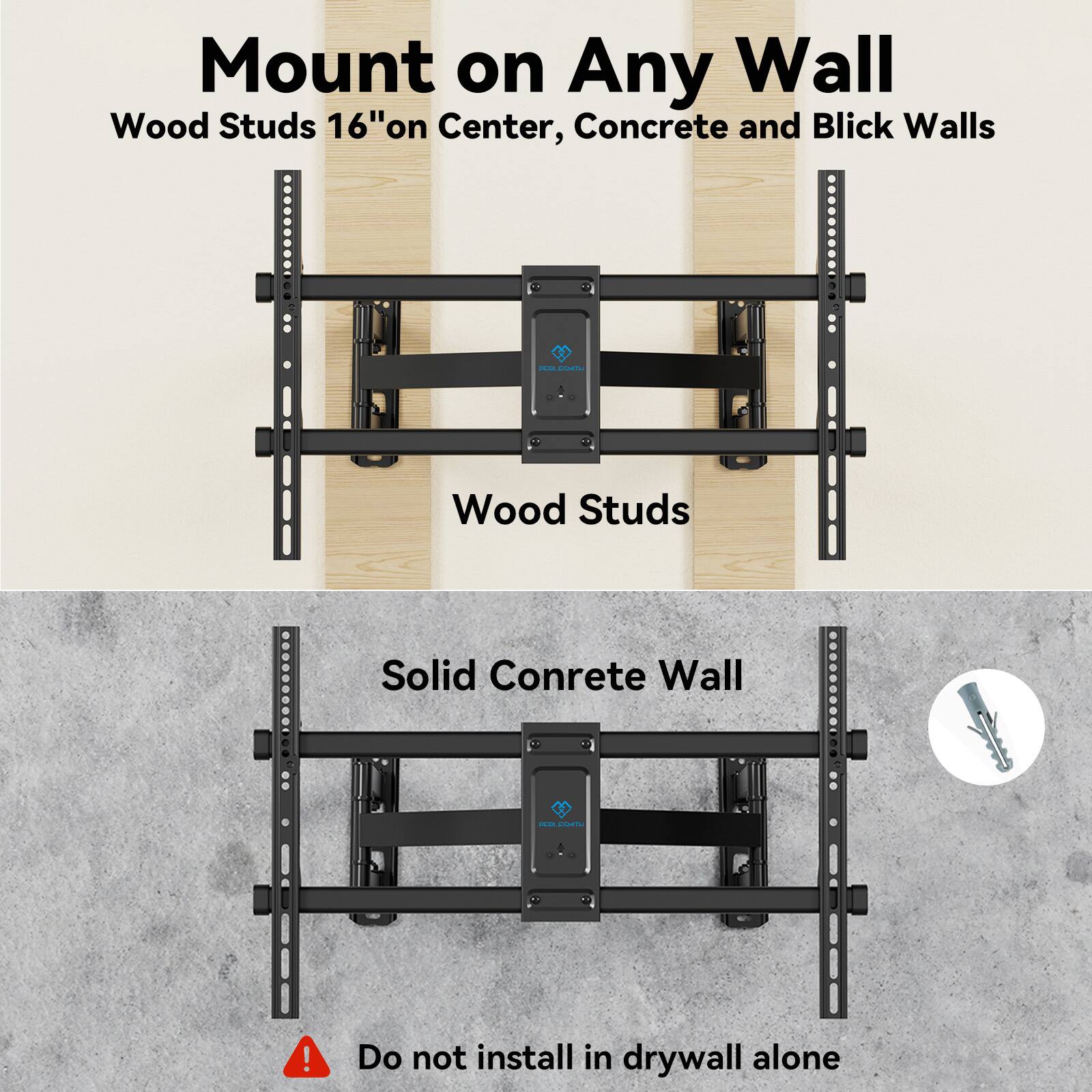 Mount on Any Wall

Wood Studs 16"on Center, Concrete and Blick Walls

PERLESMITH

Wood Studs

Solid Conrete Wall

PERLESMITH

Do not install in drywall alone