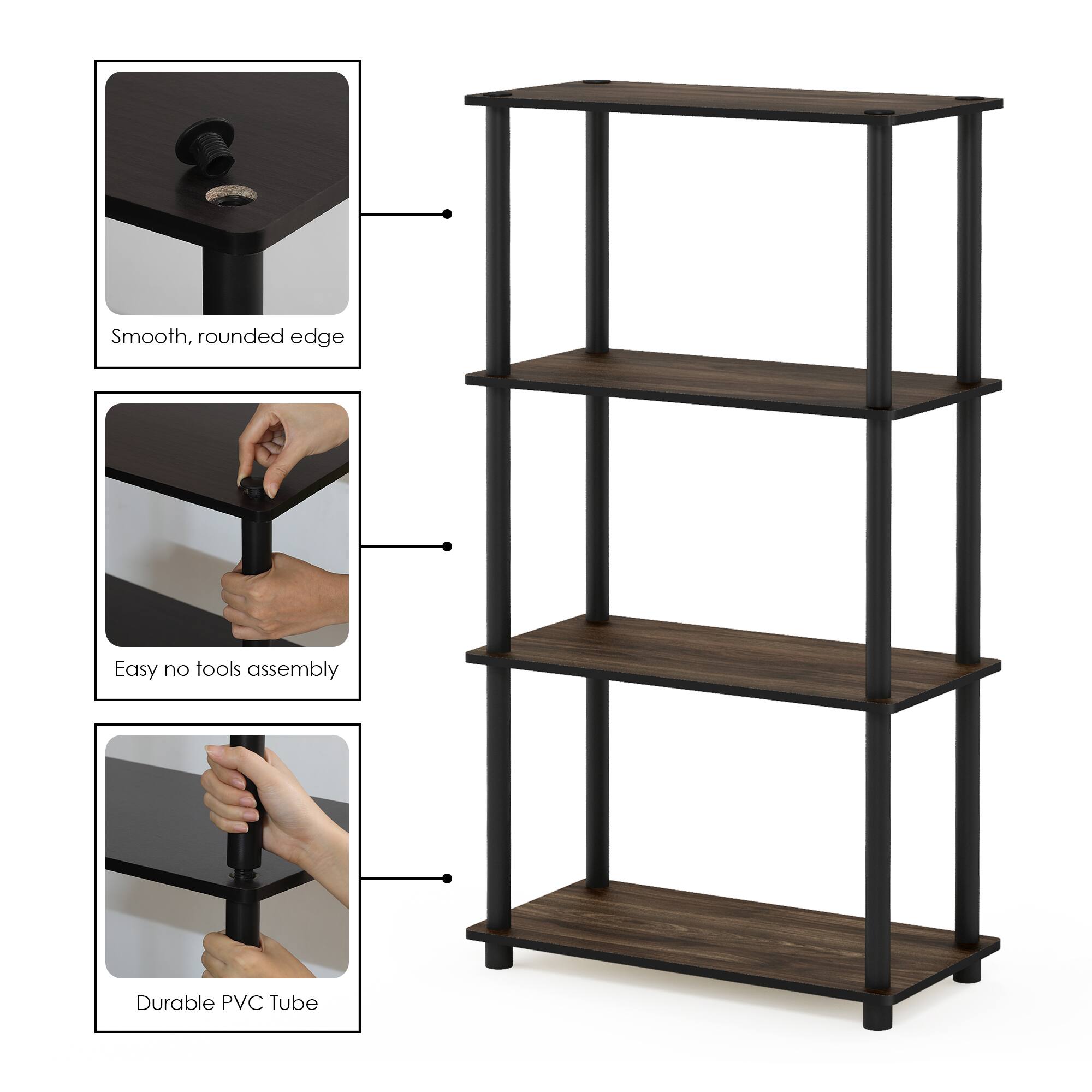 Smooth, rounded edge

Easy no tools assembly

Durable PVC Tube