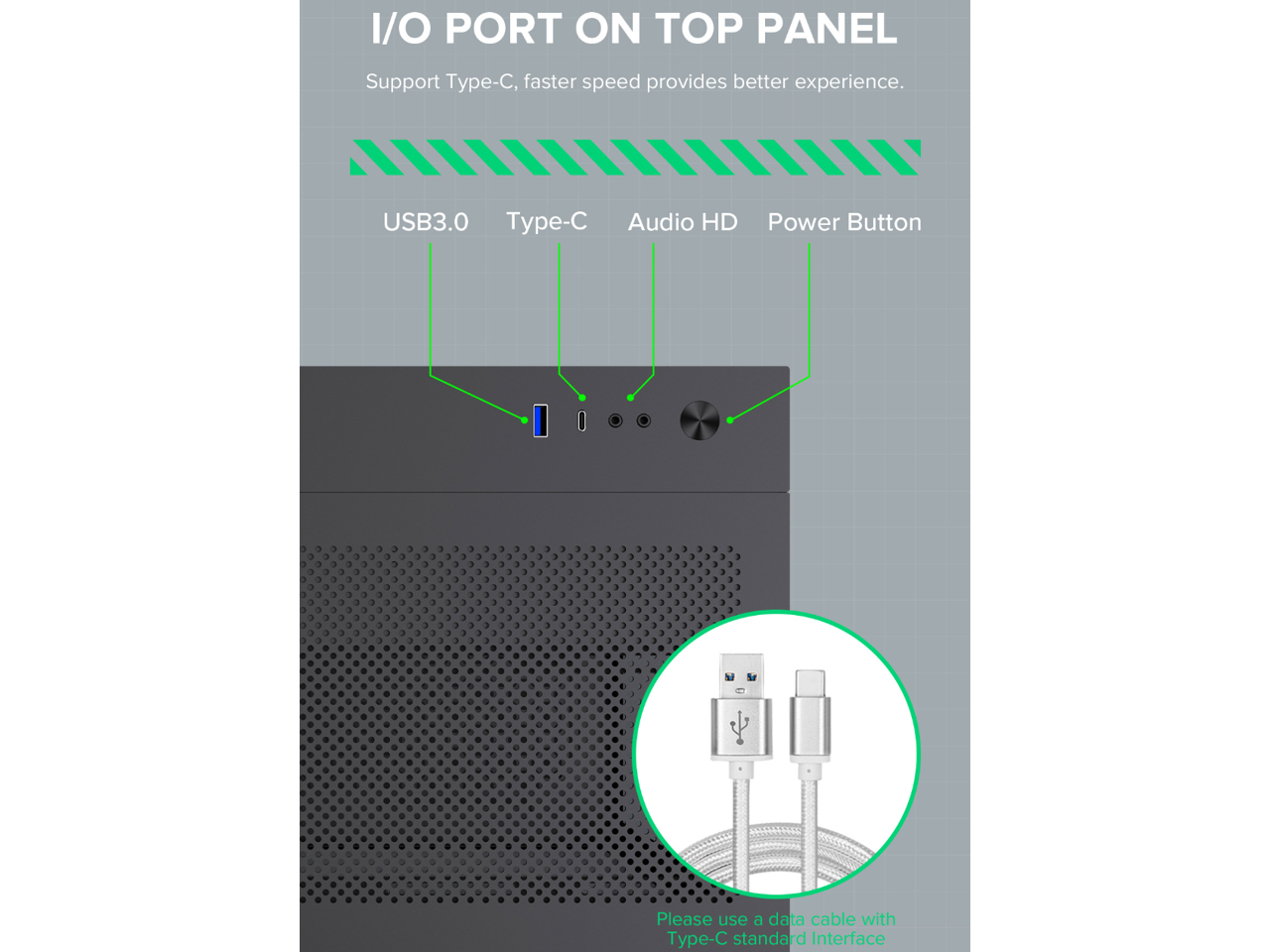 I/O PORT ON TOP PANEL

Support Type-C, faster speed provides better experience.

USB3.0

Type-C

Audio HD

Power Button

Please use a data cable with Type-C standard Interface