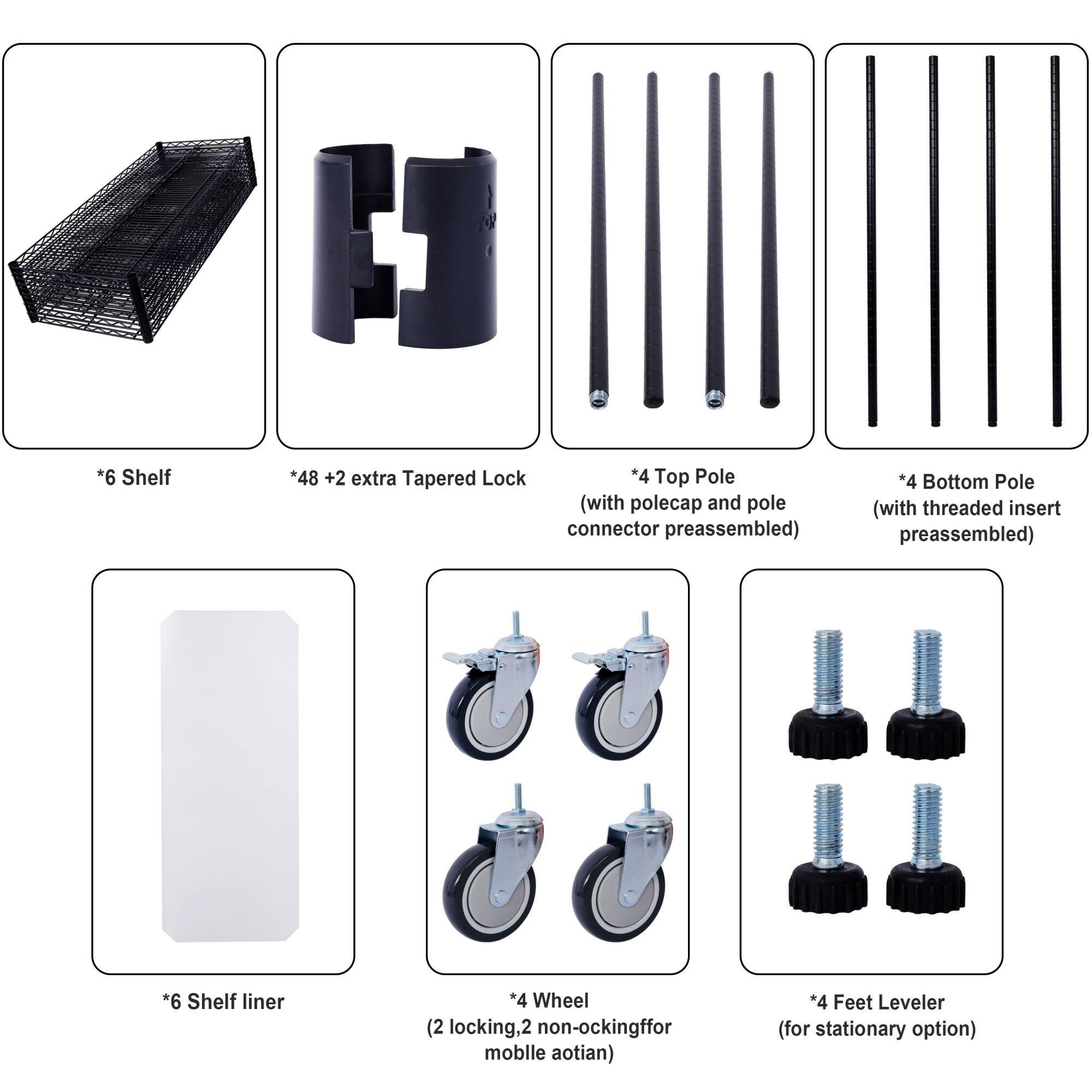 TOP

*6 Shelf

*48 +2 extra Tapered Lock

*4 Top Pole
(with polecap and pole connector preassembled)

*4 Bottom Pole
(with threaded insert preassembled)

*6 Shelf liner

*4 Wheel
(2 locking,2 non-ockingffor moblle aotian)

*4 Feet Leveler
(for stationary option)