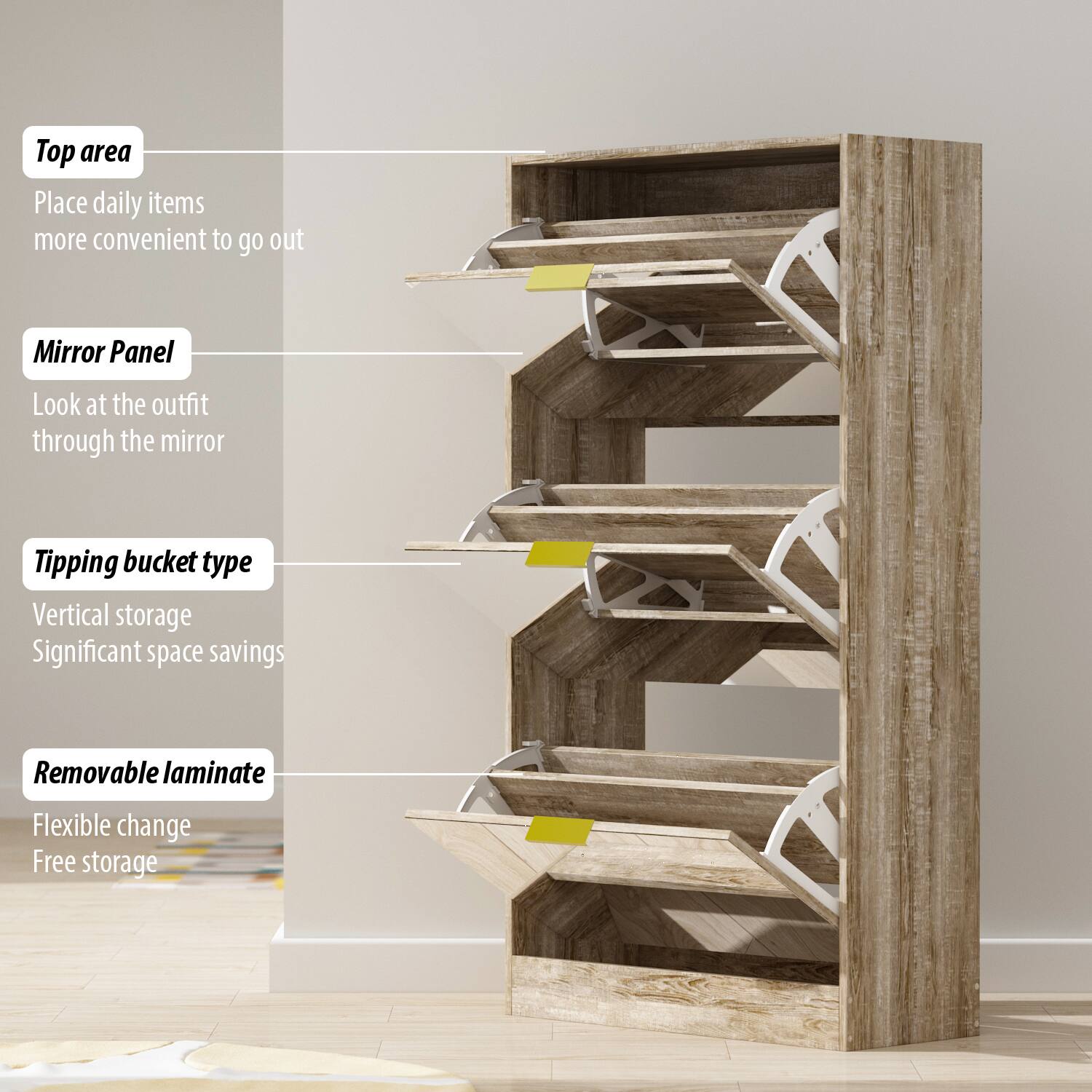 Top area
Place daily items
more convenient to go out

Mirror Panel
Look at the outfit
through the mirror

Tipping bucket type
Vertical storage
Significant space savings

Removable laminate
Flexible change
Free storage