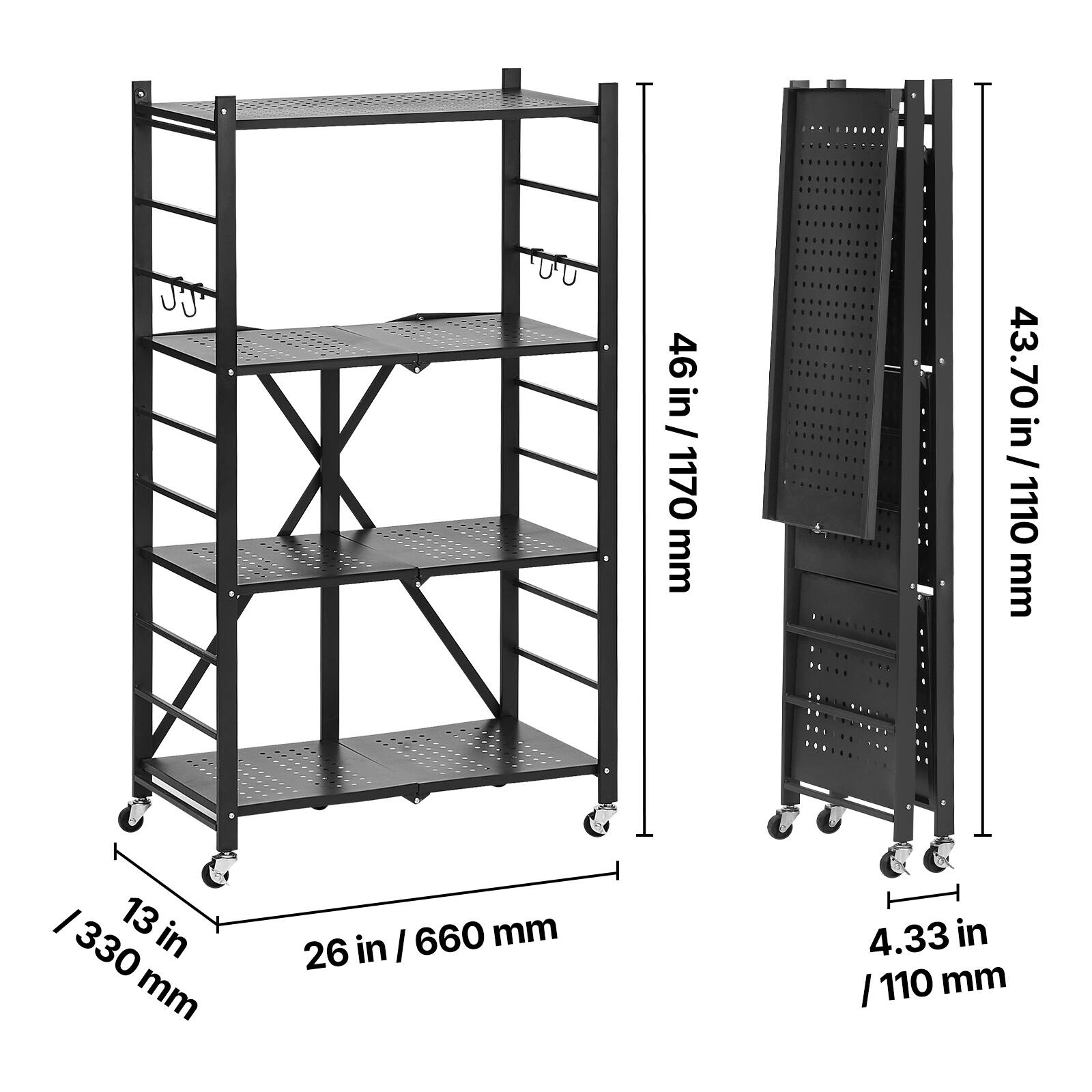 46 in / 1170 mm

13 in / 330 mm

26 in / 660 mm

43.70 in / 1110 mm

4.33 in / 110 mm