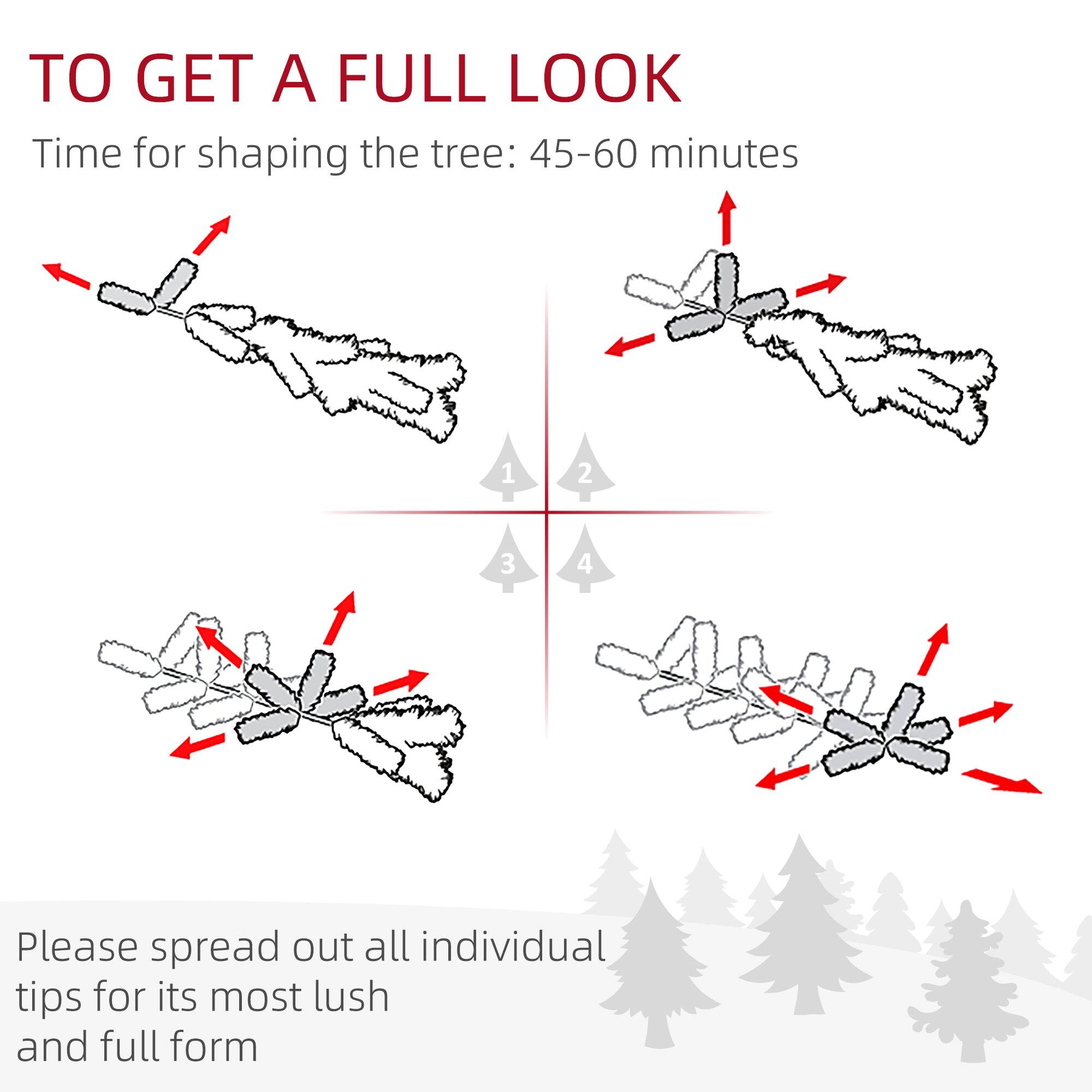 TO GET A FULL LOOK

Time for shaping the tree: 45-60 minutes

1
2
3
4

Please spread out all individual tips for its most lush and full form