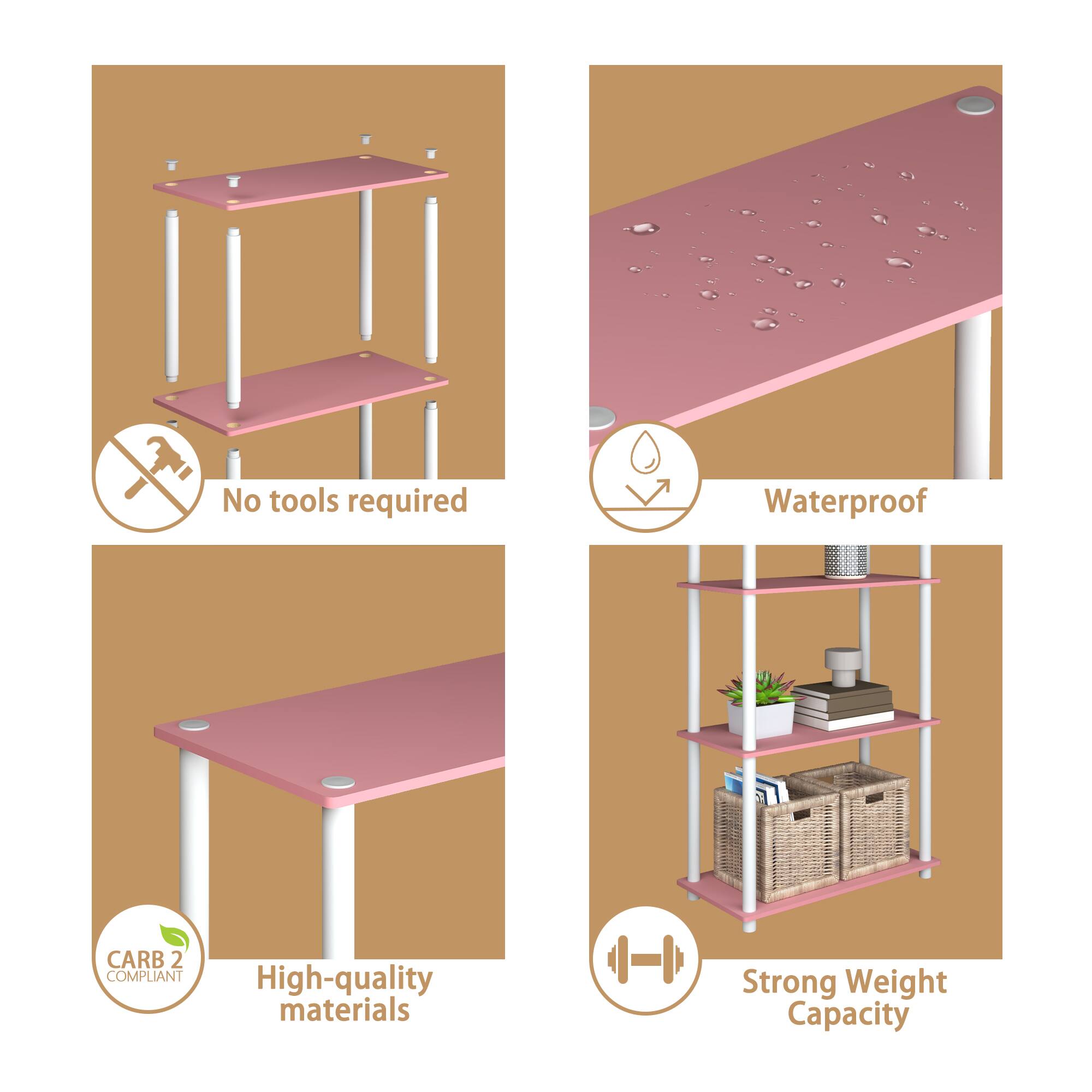 No tools required

Waterproof

CARB 2
COMPLIANT

High-quality materials

Strong Weight Capacity