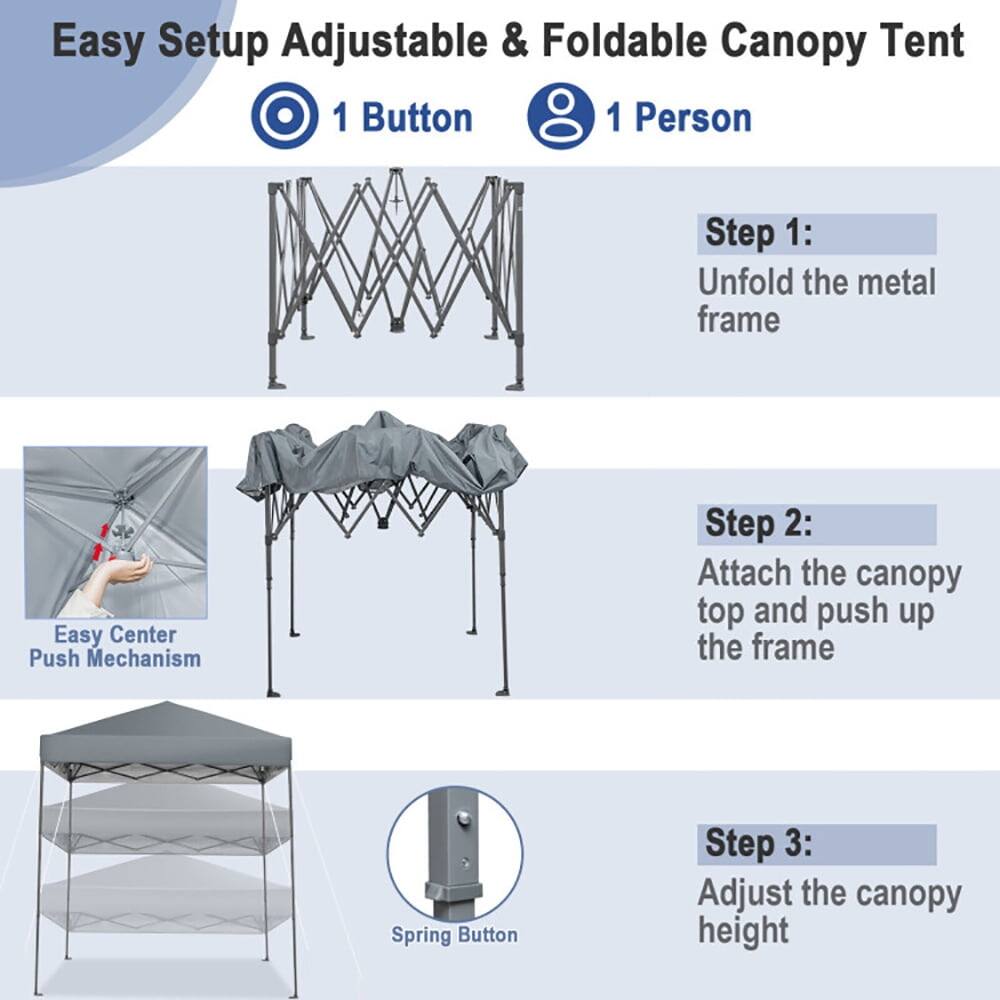 Easy Setup Adjustable & Foldable Canopy Tent

1 Button 1 Person

Step 1:
Unfold the metal frame

Easy Center Push Mechanism

Step 2:
Attach the canopy top and push up the frame

Spring Button

Step 3:
Adjust the canopy height