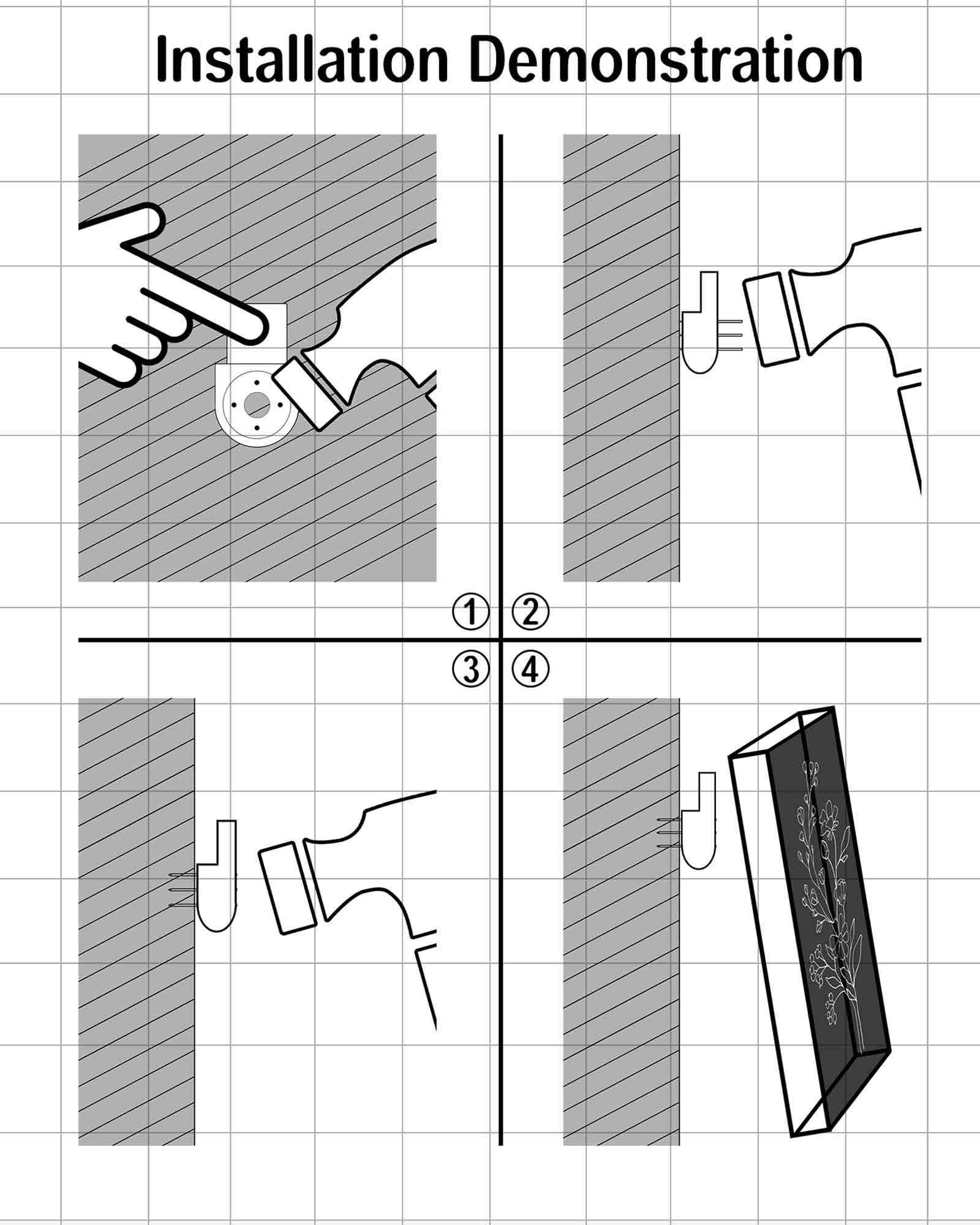 Installation Demonstration

① ②

③ ④