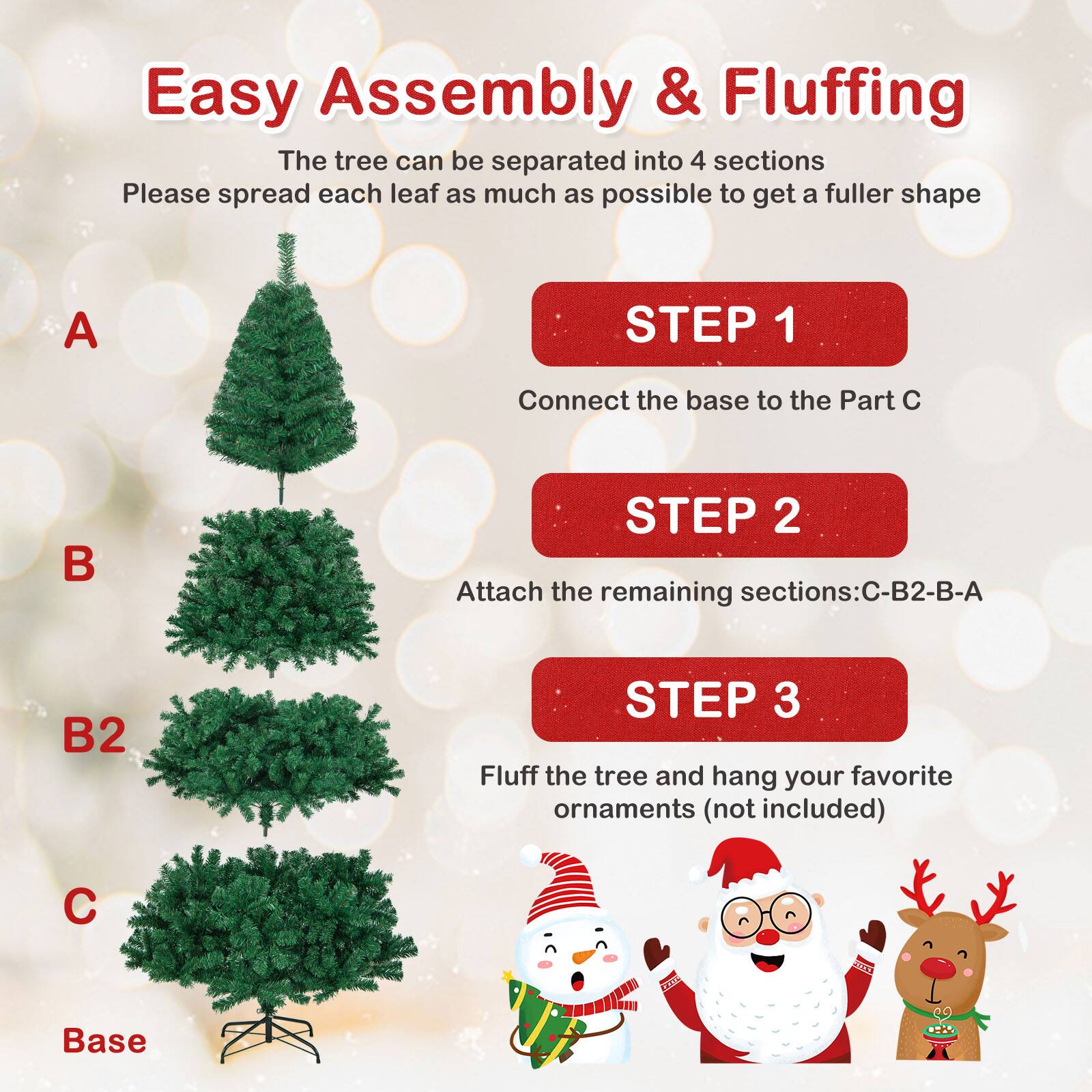 Easy Assembly & Fluffing

The tree can be separated into 4 sections
Please spread each leaf as much as possible to get a fuller shape

A

B

B2

C

Base

STEP 1

Connect the base to the Part C

STEP 2

Attach the remaining sections:C-B2-B-A

STEP 3

Fluff the tree and hang your favorite ornaments (not included)