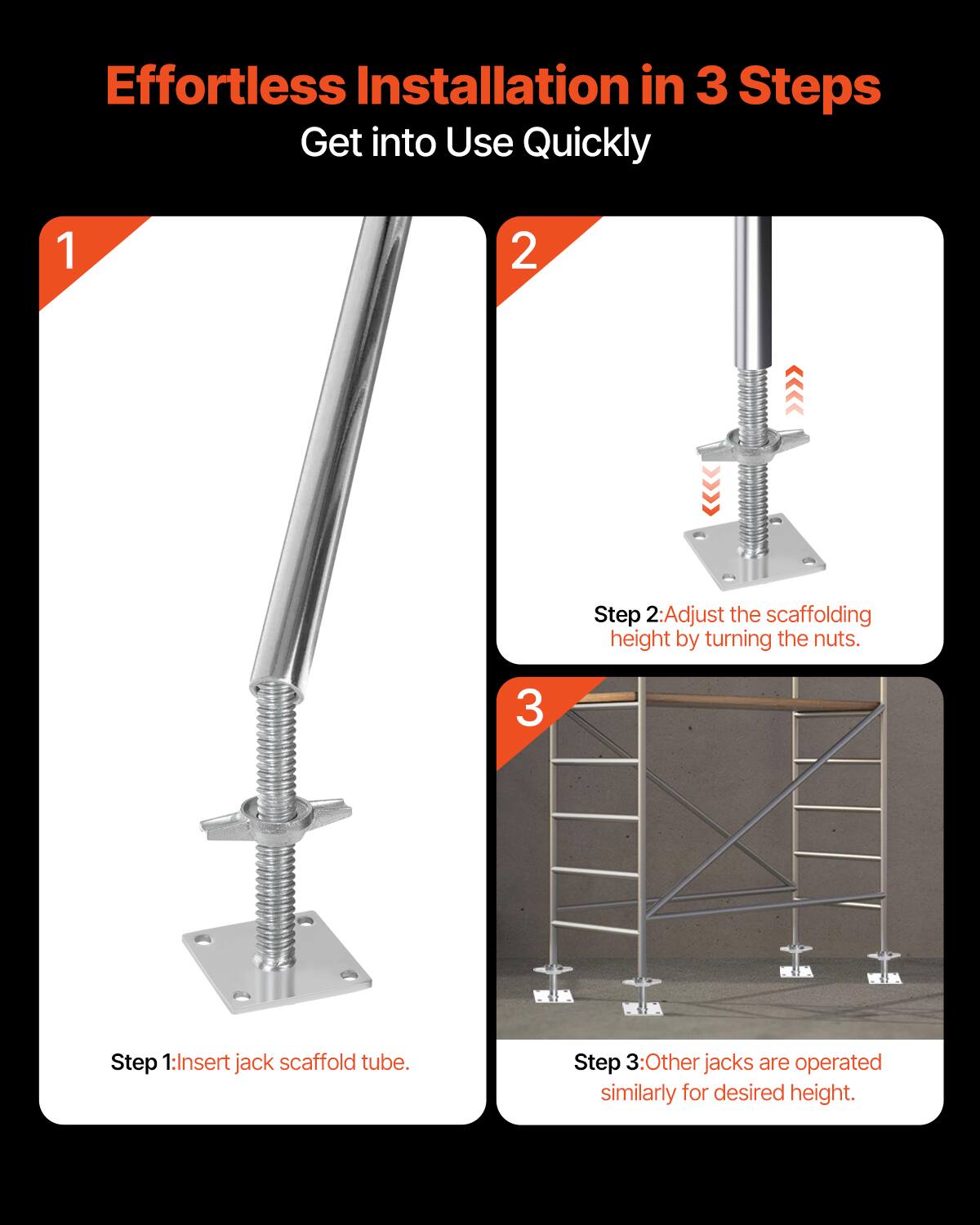 Effortless Installation in 3 Steps
Get into Use Quickly

1

Step 1:Insert jack scaffold tube.

2

Step 2:Adjust the scaffolding height by turning the nuts.

3

Step 3:Other jacks are operated similarly for desired height.