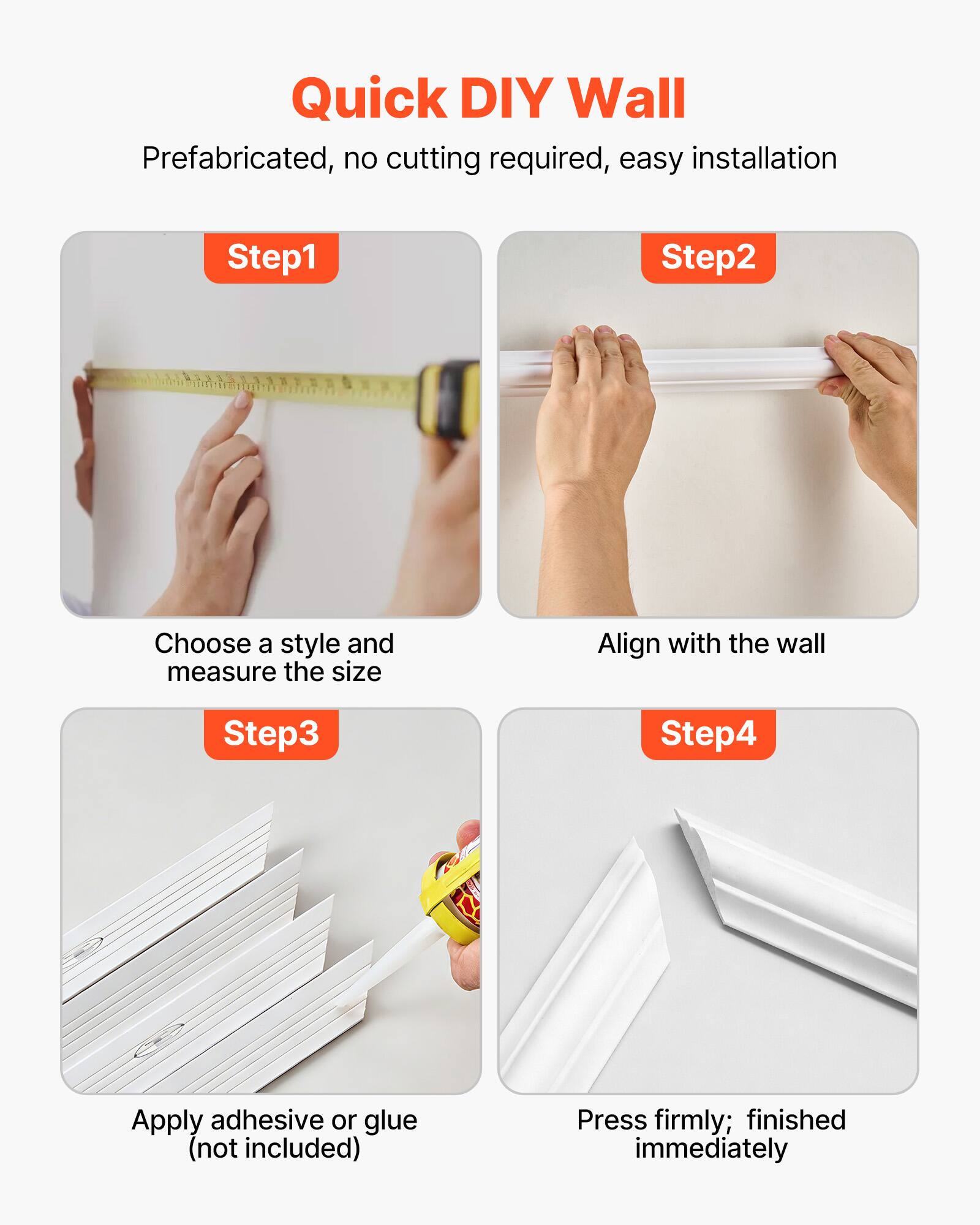 Quick DIY Wall

Prefabricated, no cutting required, easy installation

Step1

Choose a style and measure the size

Step2

Align with the wall

Step3

Apply adhesive or glue (not included)

Step4

Press firmly;  finished immediately