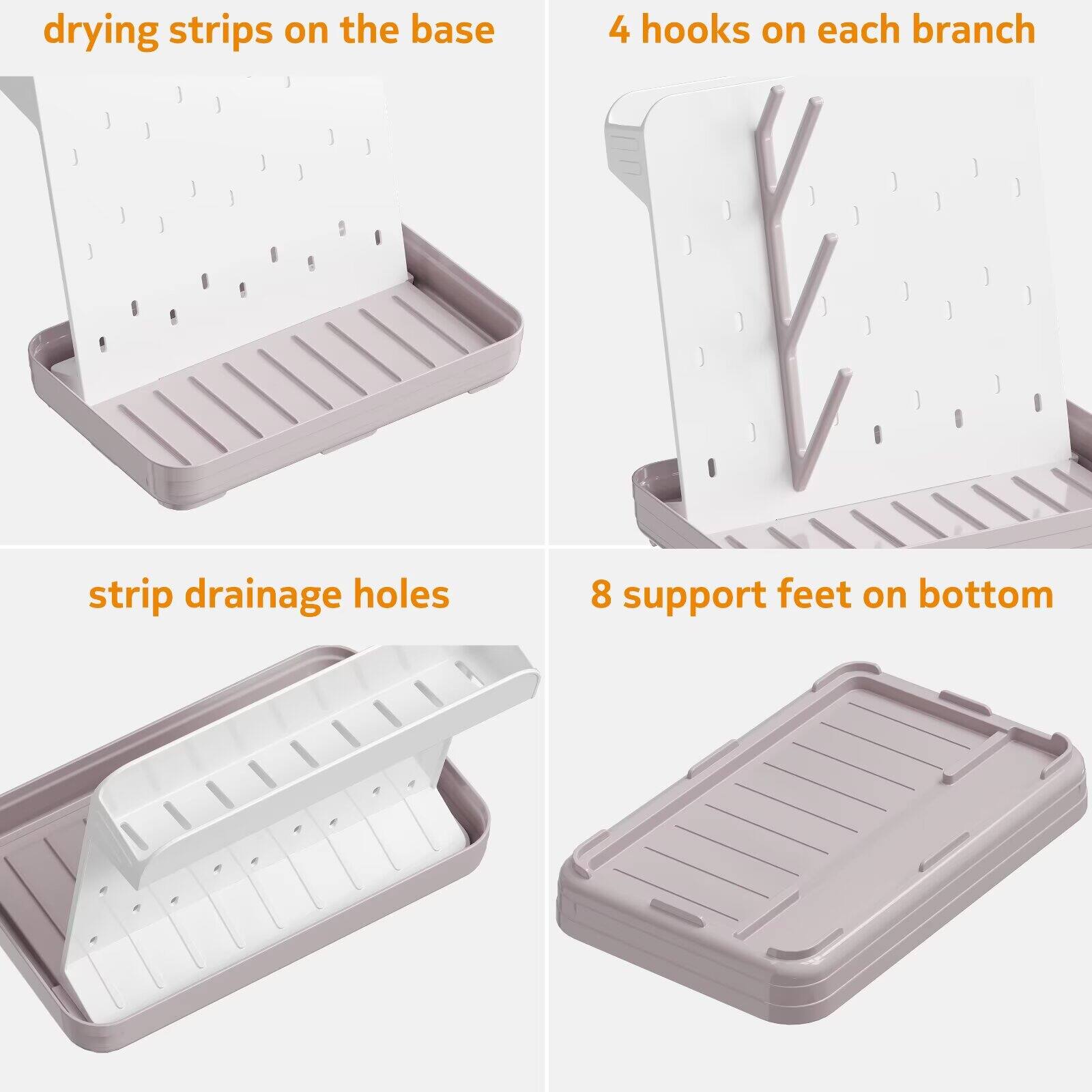 drying strips on the base

4 hooks on each branch

strip drainage holes

8 support feet on bottom