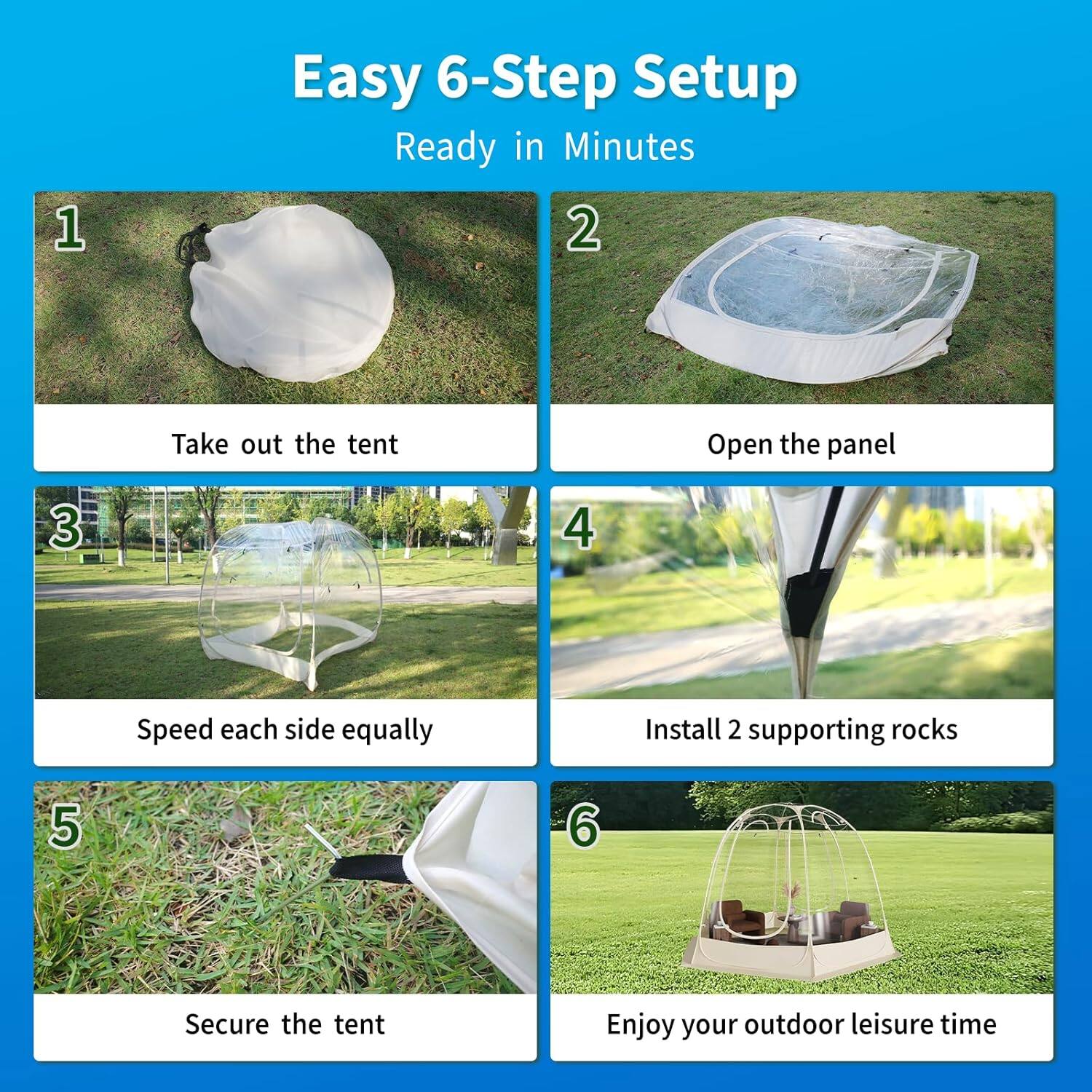 Easy 6-Step Setup

Ready in Minutes

1

Take out the tent

2

Open the panel

3

Speed each side equally

4

Install 2 supporting rocks

5

Secure the tent

6

Enjoy your outdoor leisure time