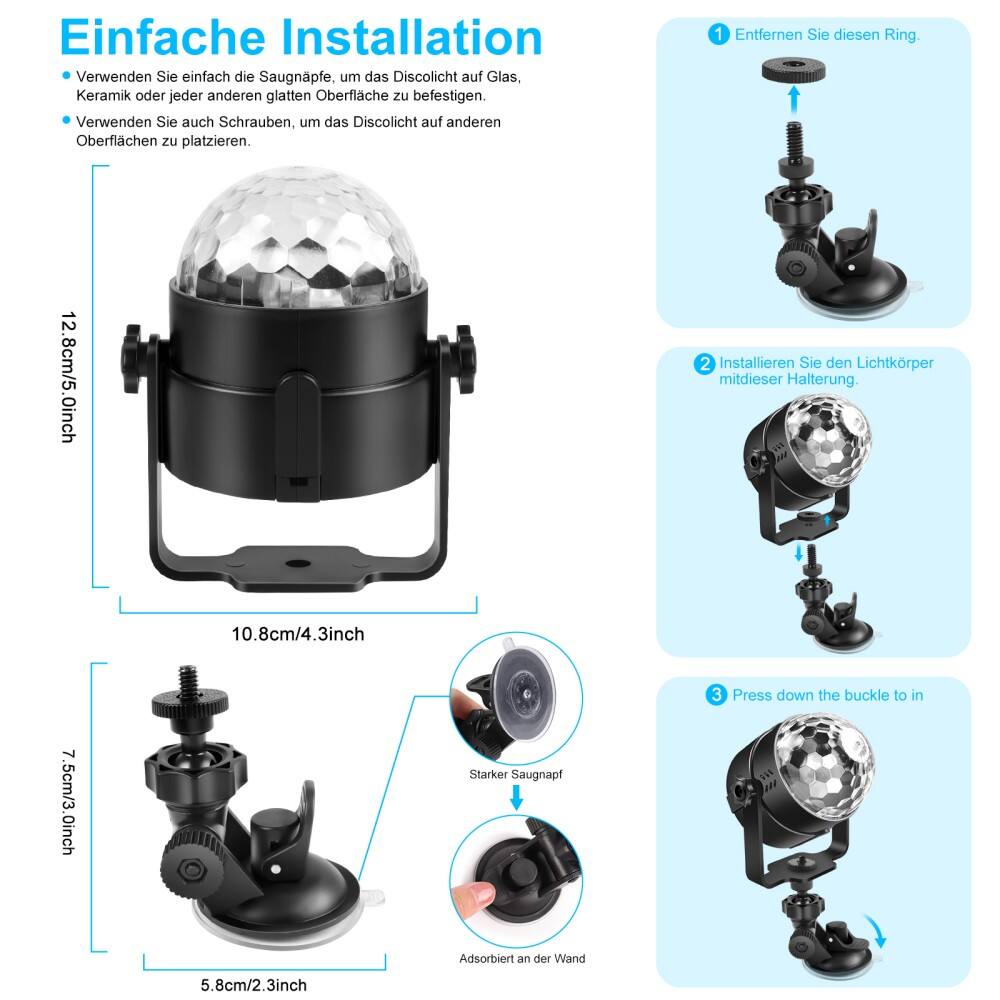 Einfache Installation

Verwenden Sie einfach die Saugnäpfe, um das Discolicht auf Glas, Keramik oder jeder anderen glatten Oberfläche zu befestigen.

Verwenden Sie auch Schrauben, um das Discolicht auf anderen Oberflächen zu platzieren.

12.8cm/5.0inch

10.8cm/4.3inch

7.5cm/3.0inch

5.8cm/2.3inch

Starker Saugnapf

Adsorbiert an der Wand

1 Entfernen Sie diesen Ring.

2 Installieren Sie den Lichtkörper mitdieser Halterung.

3 Press down the buckle to in