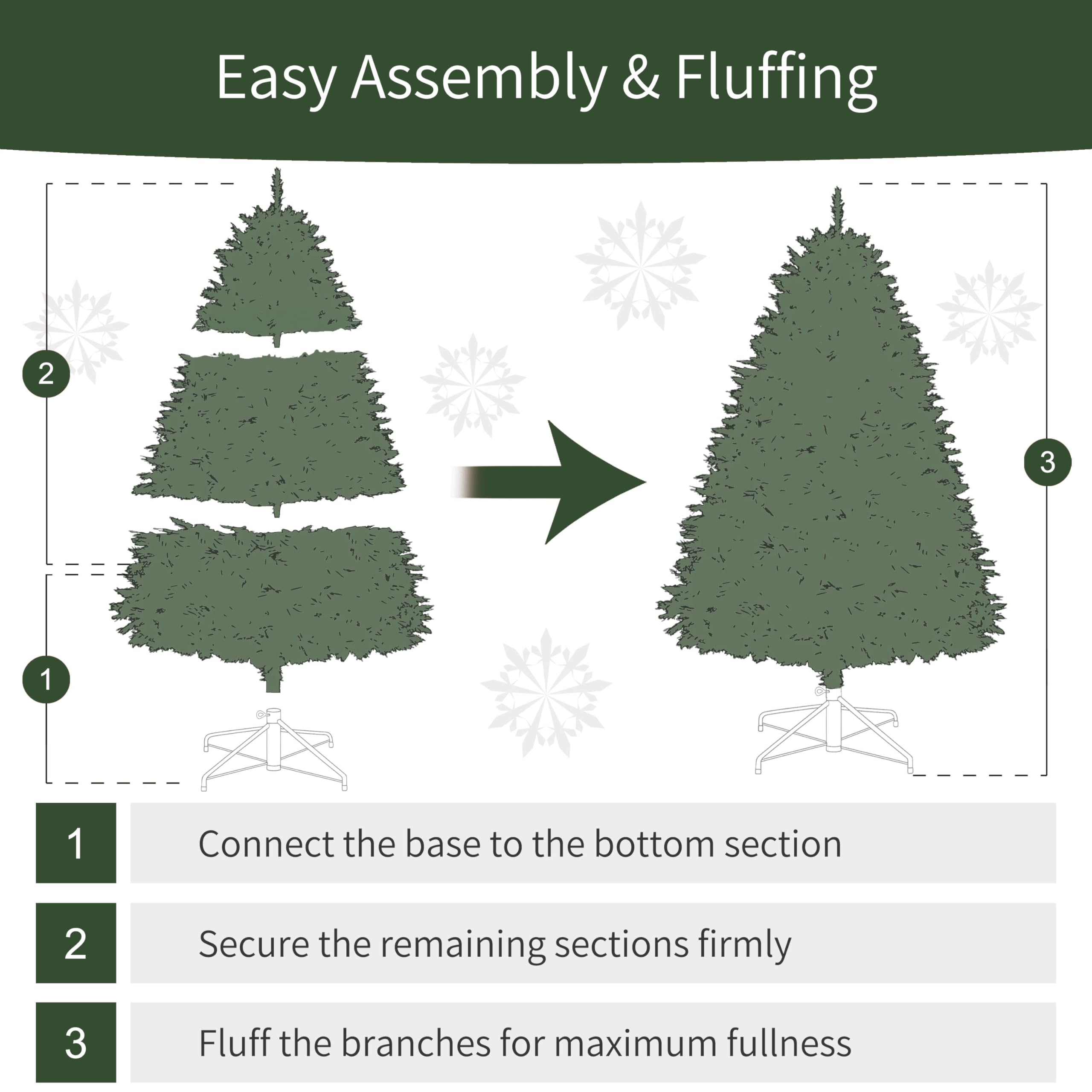 Easy Assembly & Fluffing

2

1

3

1 Connect the base to the bottom section

2 Secure the remaining sections firmly

3 Fluff the branches for maximum fullness