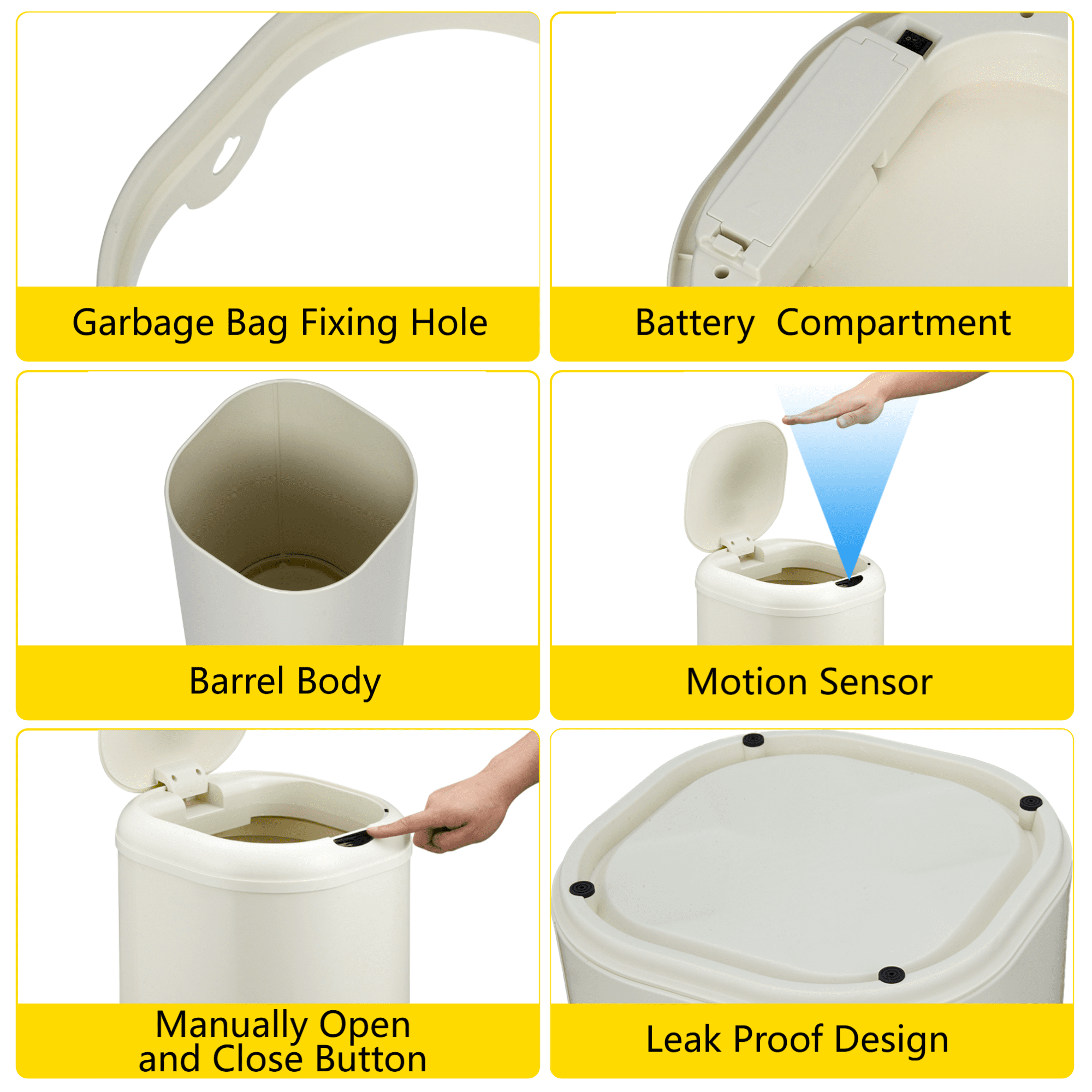 Garbage Bag Fixing Hole

Battery  Compartment

Barrel Body

Motion Sensor

Manually Open and Close Button

Leak Proof Design