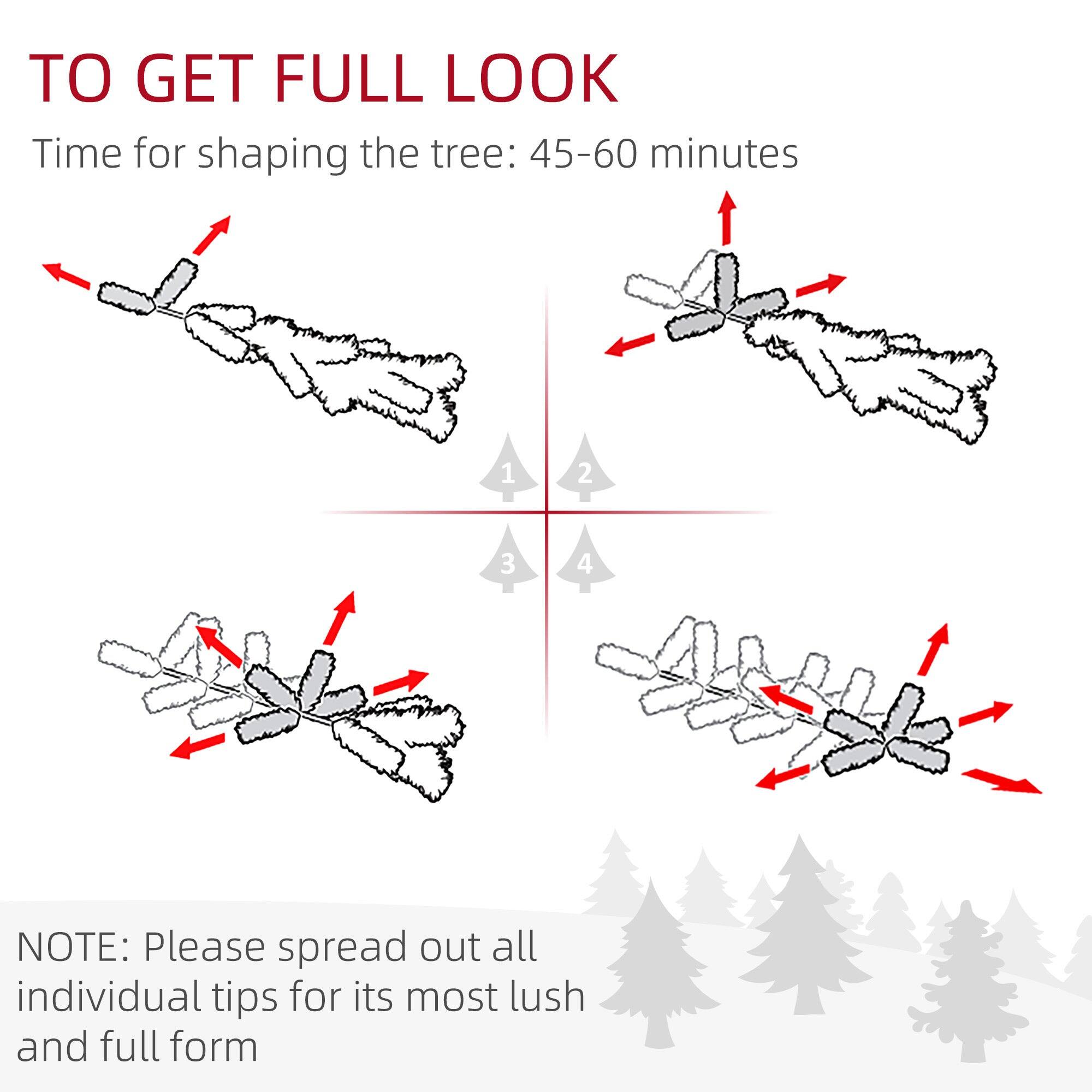 TO GET FULL LOOK

Time for shaping the tree: 45-60 minutes

1
2
3
4

NOTE: Please spread out all individual tips for its most lush and full form