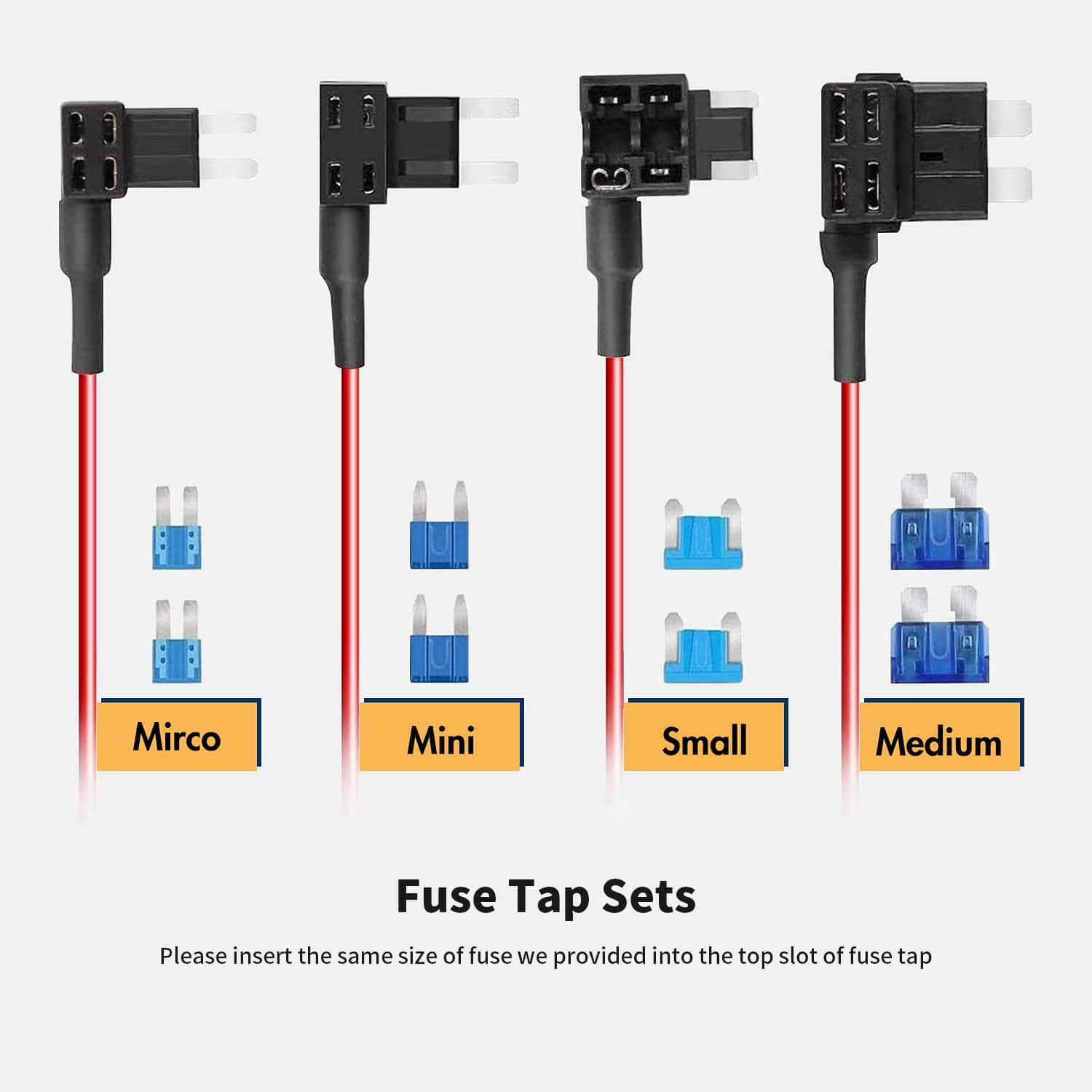 Mirco

Mini

Small

Medium

Fuse Tap Sets

Please insert the same size of fuse we provided into the top slot of fuse tap