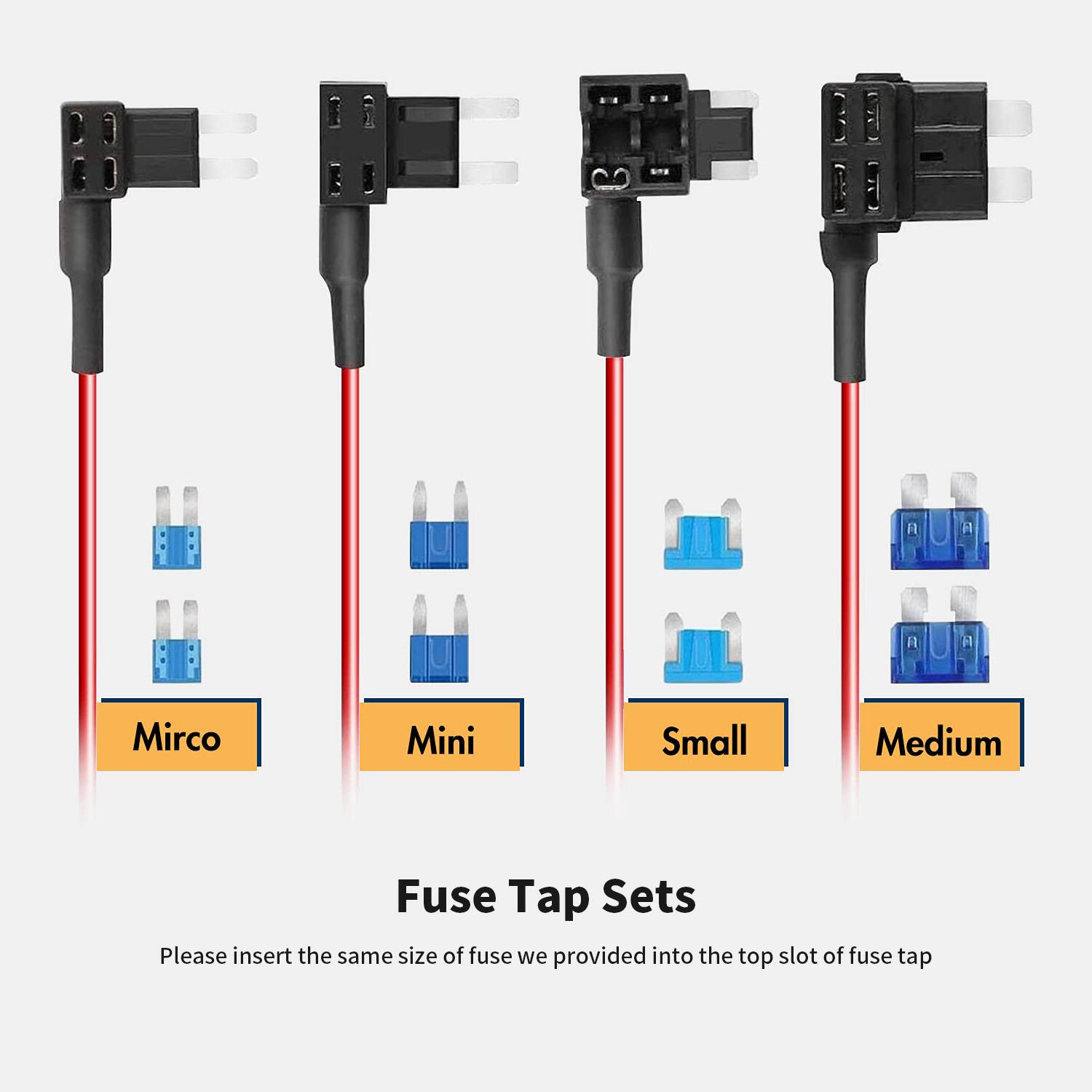 Mirco

Mini

Small

Medium

Fuse Tap Sets

Please insert the same size of fuse we provided into the top slot of fuse tap