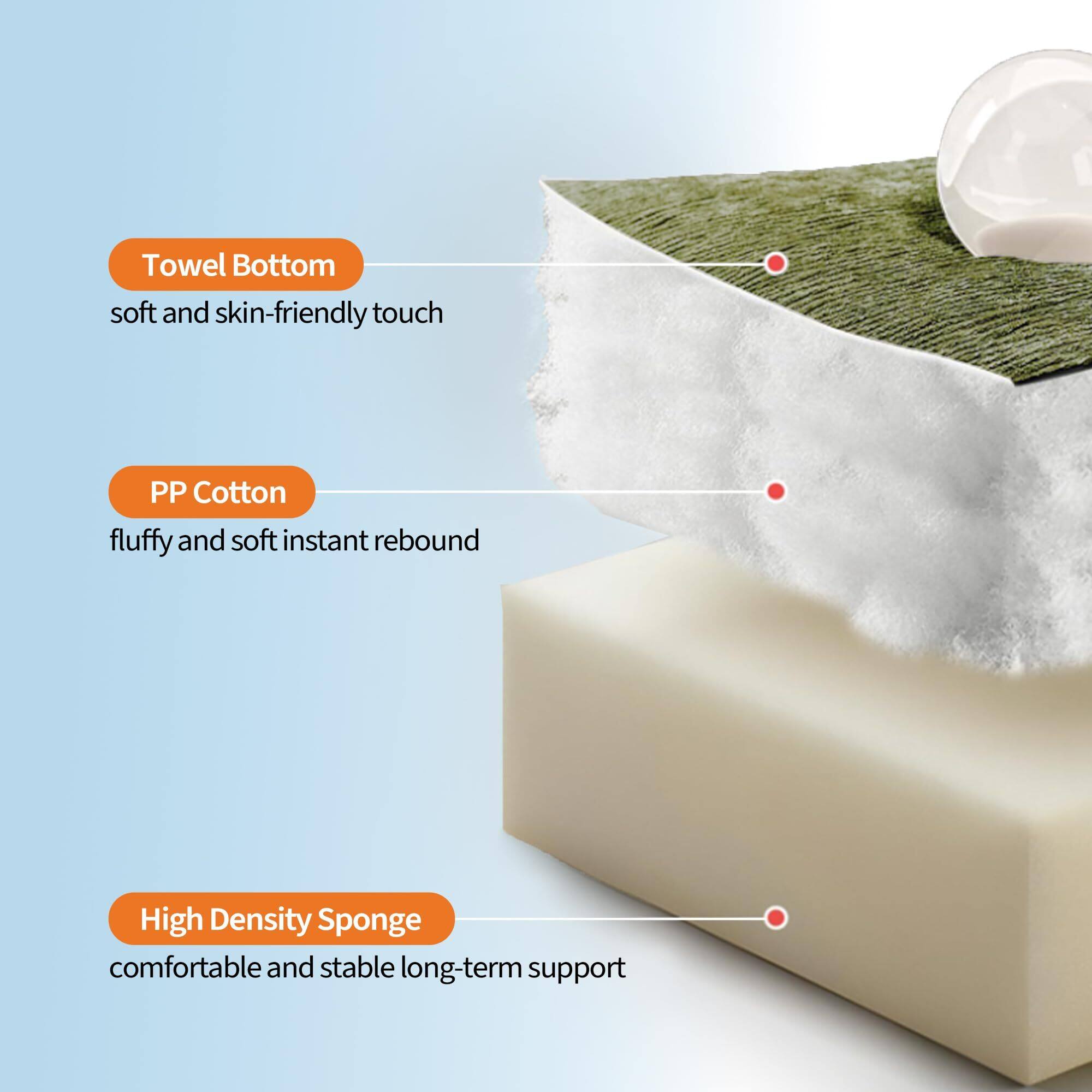 Towel Bottom
soft and skin-friendly touch

PP Cotton
fluffy and soft instant rebound

High Density Sponge
comfortable and stable long-term support