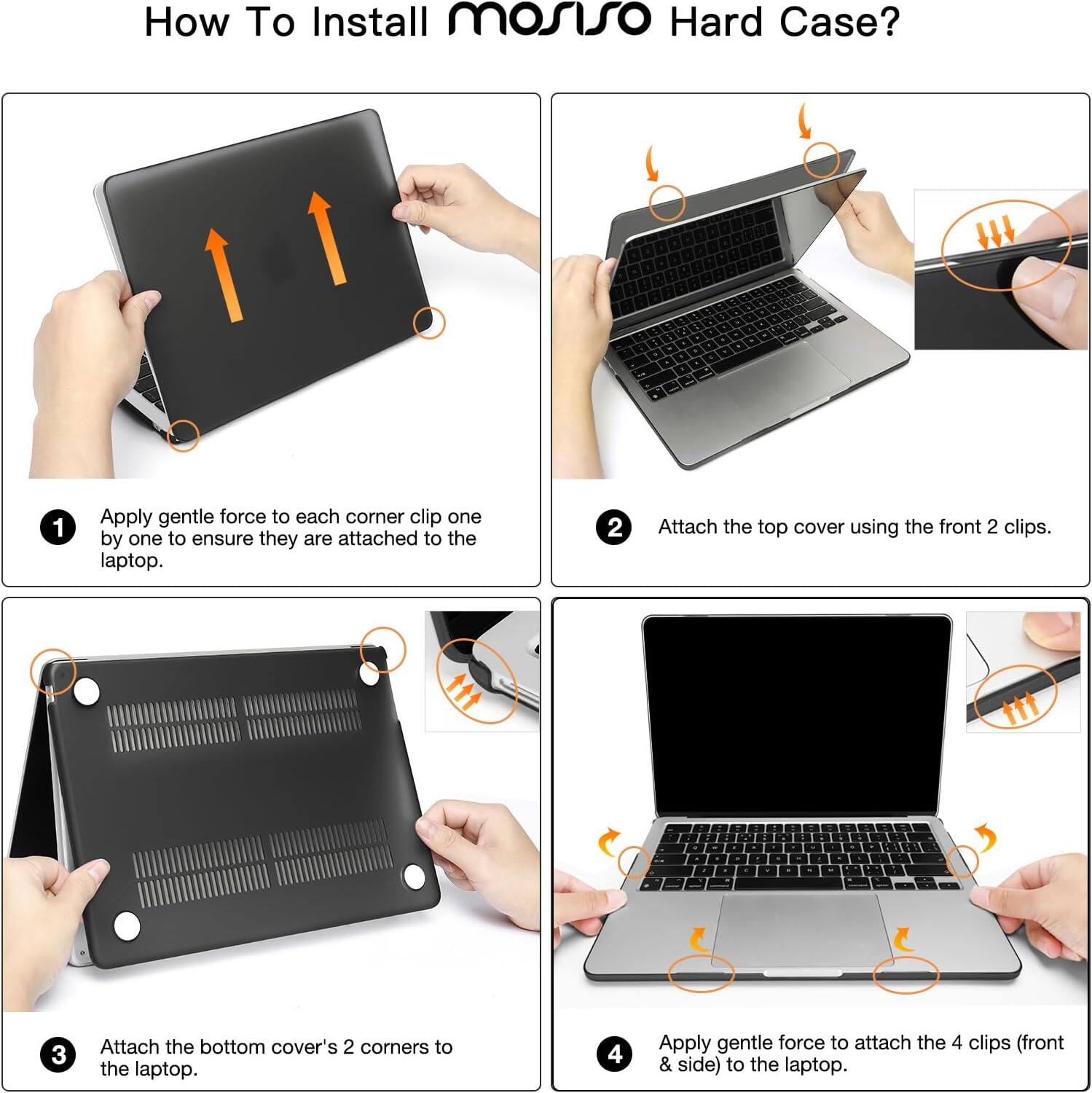 How To Install MOSISO Hard Case?

1 Apply gentle force to each corner clip one by one to ensure they are attached to the laptop.

2 Attach the top cover using the front 2 clips.

3 Attach the bottom cover's 2 corners to the laptop.

4 Apply gentle force to attach the 4 clips (front & side) to the laptop.