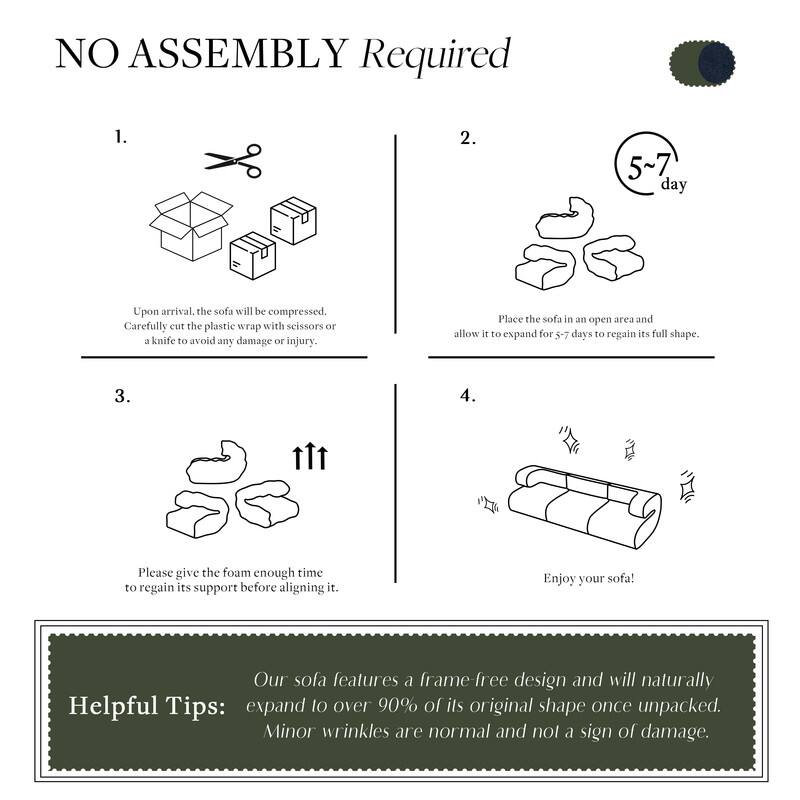 NO ASSEMBLY Required

1.

Upon arrival, the sofa will be compressed. Carefully cut the plastic wrap with scissors or a knife to avoid any damage or injury.

2.

5~7 day

Place the sofa in an open area and allow it to expand for 5-7 days to regain its full shape.

3.

Please give the foam enough time to regain its support before aligning it.

4.

Enjoy your sofa!

Helpful Tips: Our sofa features a frame-free design and will naturally expand to over 90% of its original shape once unpacked. Minor wrinkles are normal and not a sign of damage.