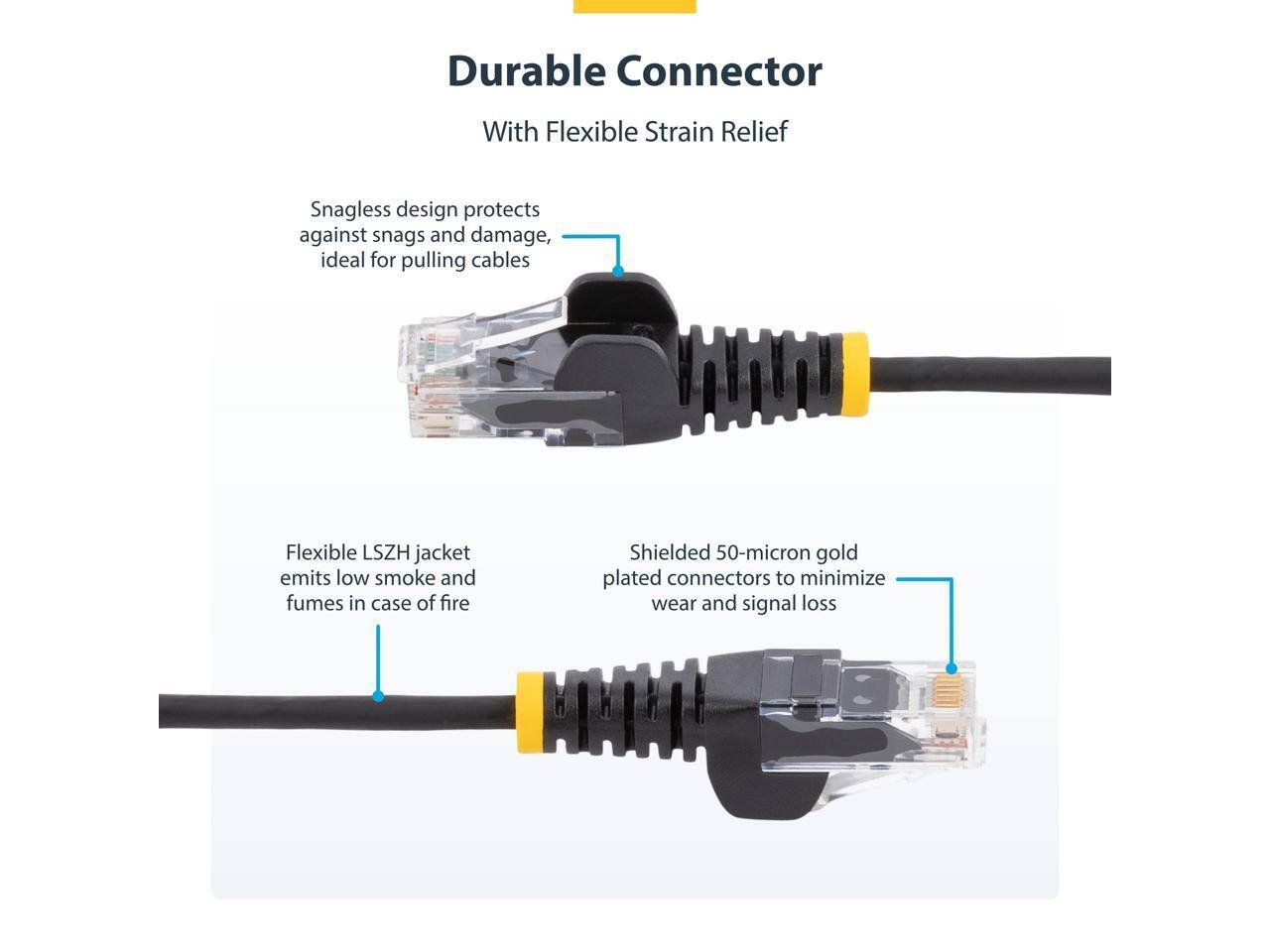 Durable Connector

With Flexible Strain Relief

Snagless design protects against snags and damage, ideal for pulling cables

Flexible LSZH jacket emits low smoke and fumes in case of fire

Shielded 50-micron gold plated connectors to minimize wear and signal loss