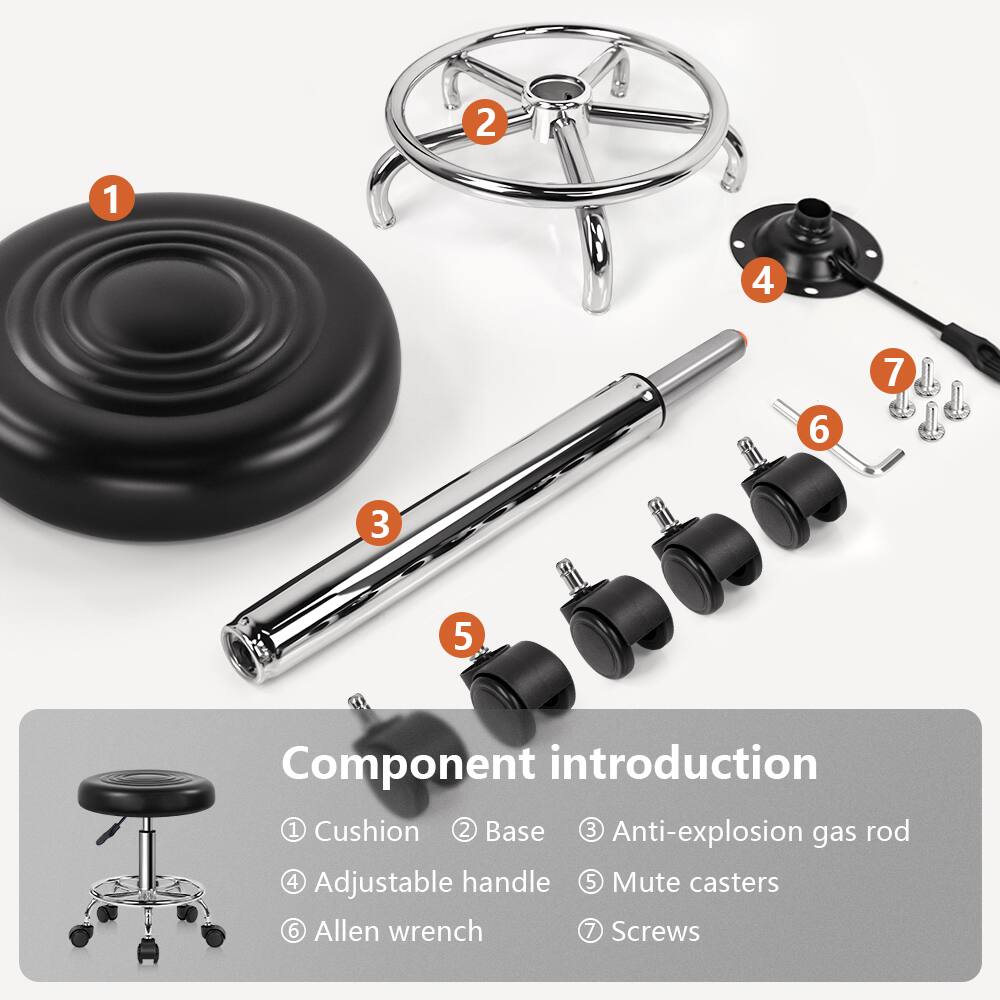 1
2
4
7
6
3
5

Component introduction

① Cushion ② Base ③ Anti-explosion gas rod
④ Adjustable handle ⑤ Mute casters
⑥ Allen wrench ⑦ Screws