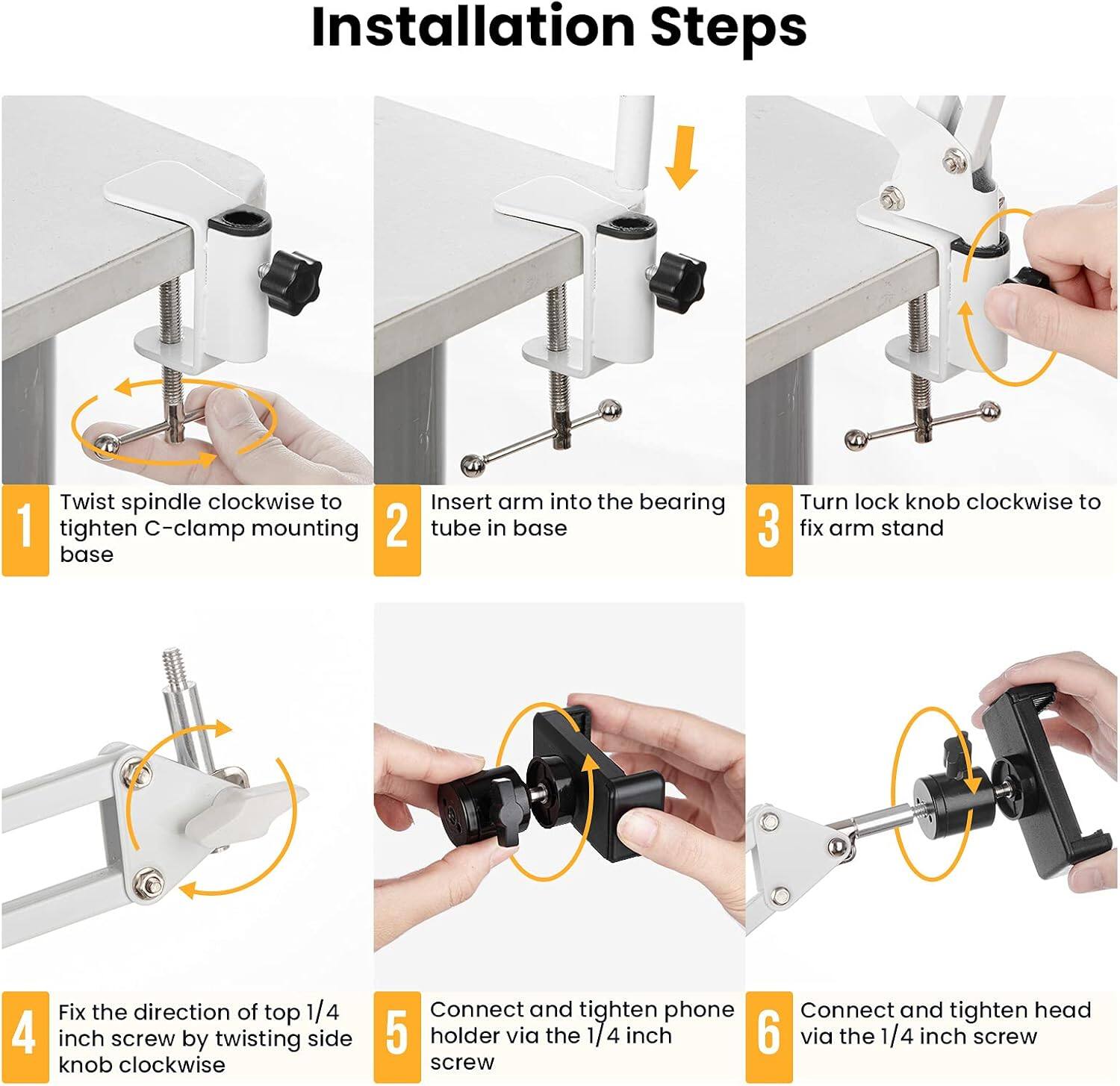 Installation Steps

1 Twist spindle clockwise to tighten C-clamp mounting base

2 Insert arm into the bearing tube in base

3 Turn lock knob clockwise to fix arm stand

4 Fix the direction of top 1/4 inch screw by twisting side knob clockwise

5 Connect and tighten phone holder via the 1/4 inch screw

6 Connect and tighten head via the 1/4 inch screw