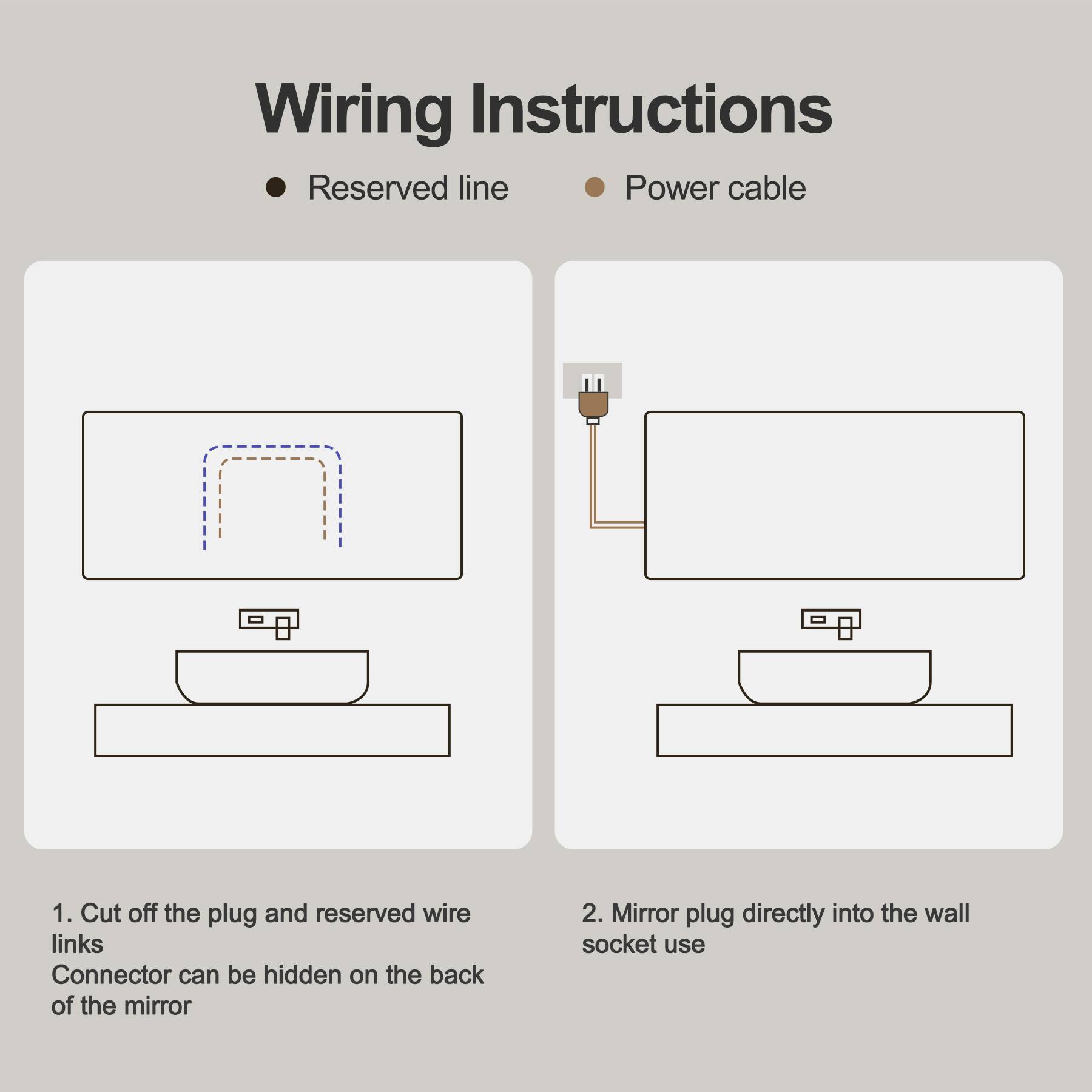 Wiring Instructions

Reserved line Power cable

1. Cut off the plug and reserved wire links
Connector can be hidden on the back of the mirror

2. Mirror plug directly into the wall socket use