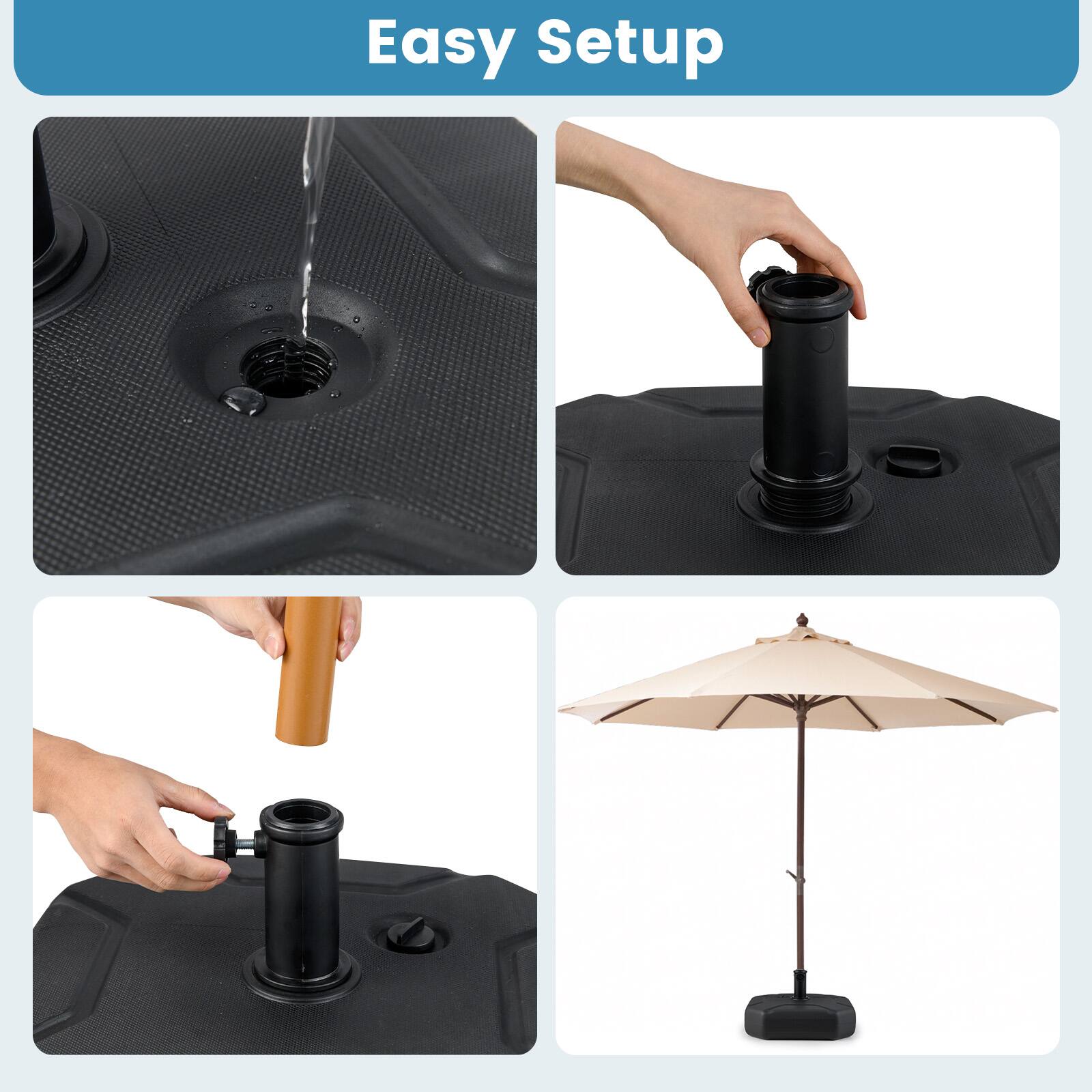 Easy Setup