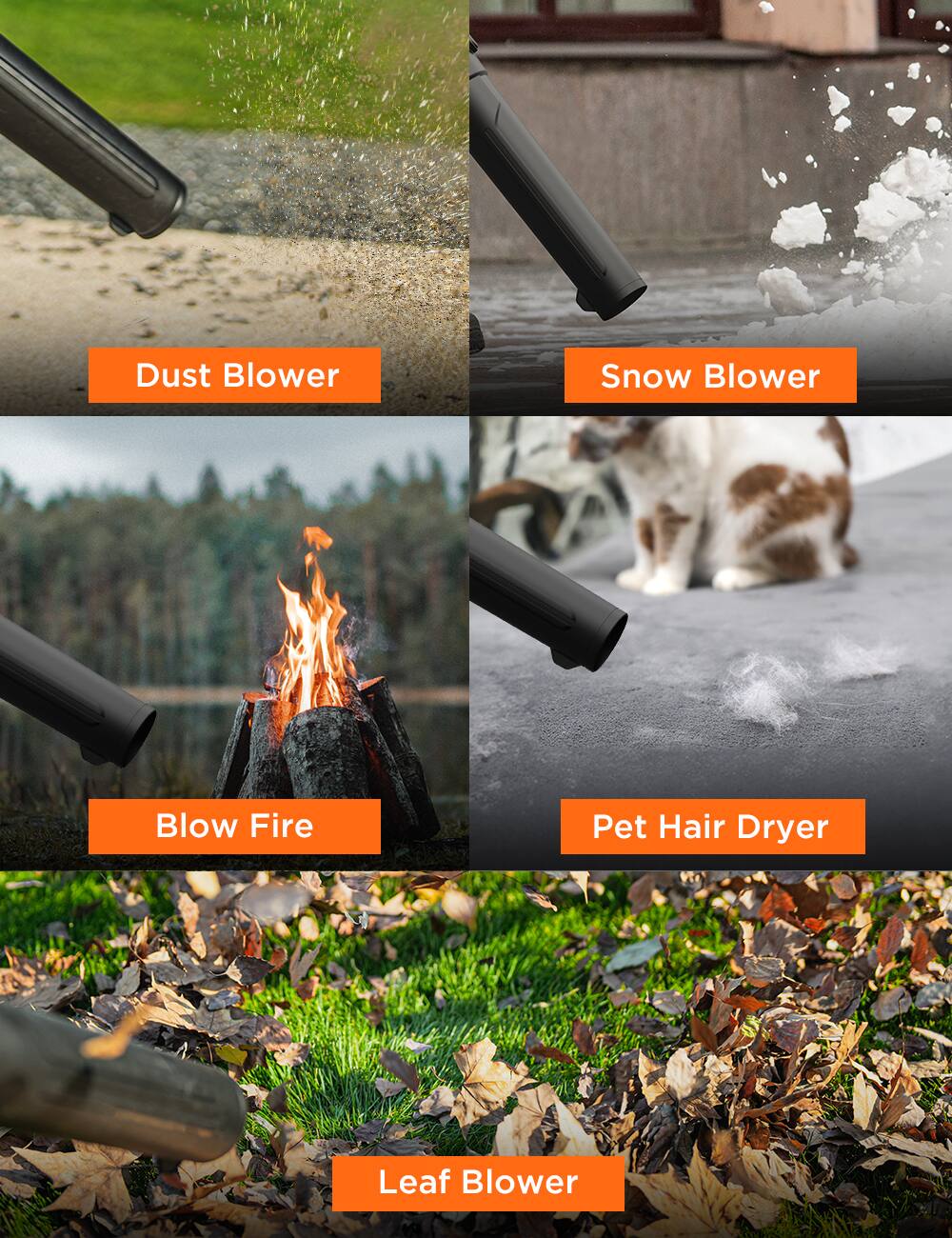 Dust Blower

Snow Blower

Blow Fire

Pet Hair Dryer

Leaf Blower