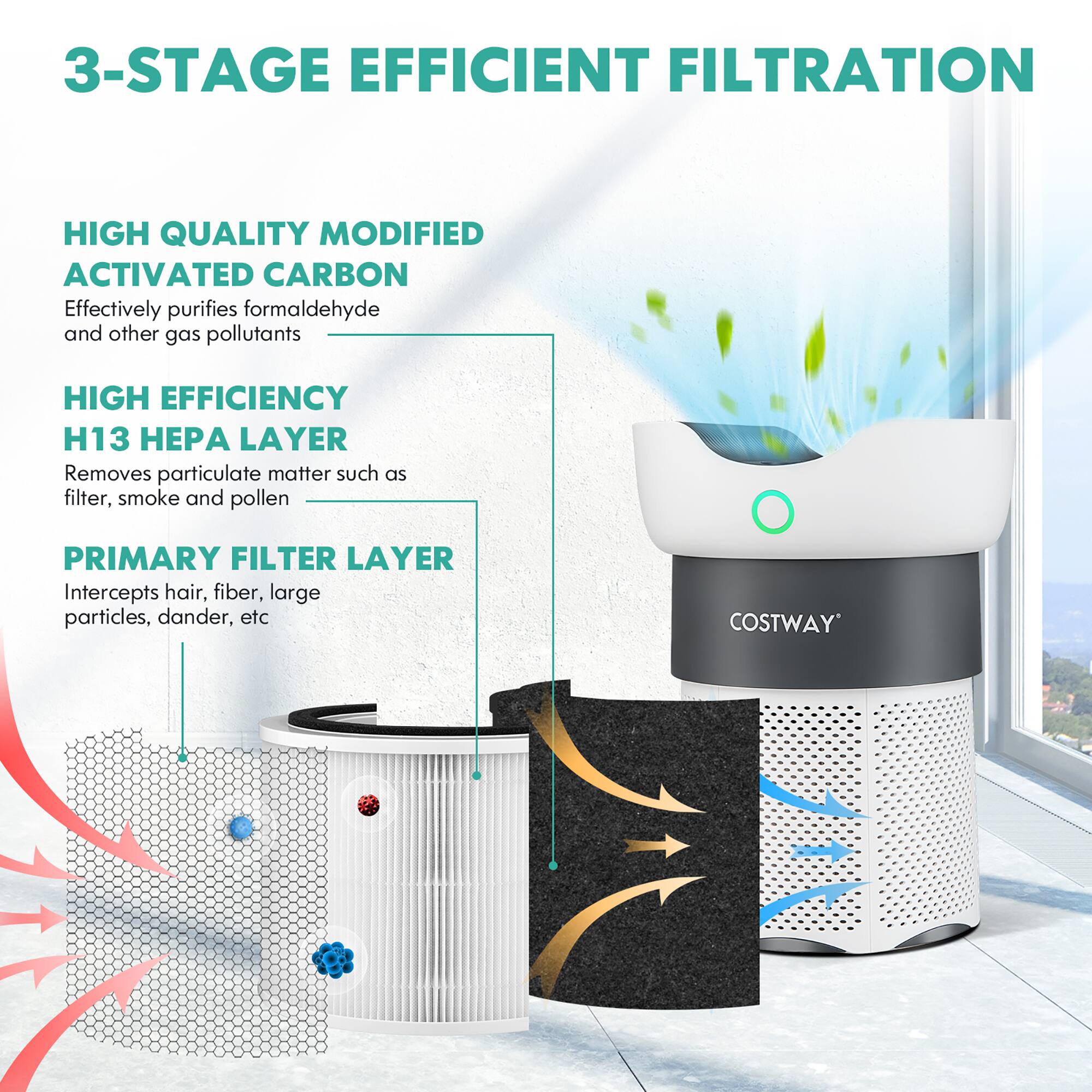 3-STAGE EFFICIENT FILTRATION

HIGH QUALITY MODIFIED ACTIVATED CARBON

Effectively purifies formaldehyde and other gas pollutants

HIGH EFFICIENCY H13 HEPA LAYER

Removes particulate matter such as filter, smoke and pollen

PRIMARY FILTER LAYER

Intercepts hair, fiber, large particles, dander, etc

COSTWAY®