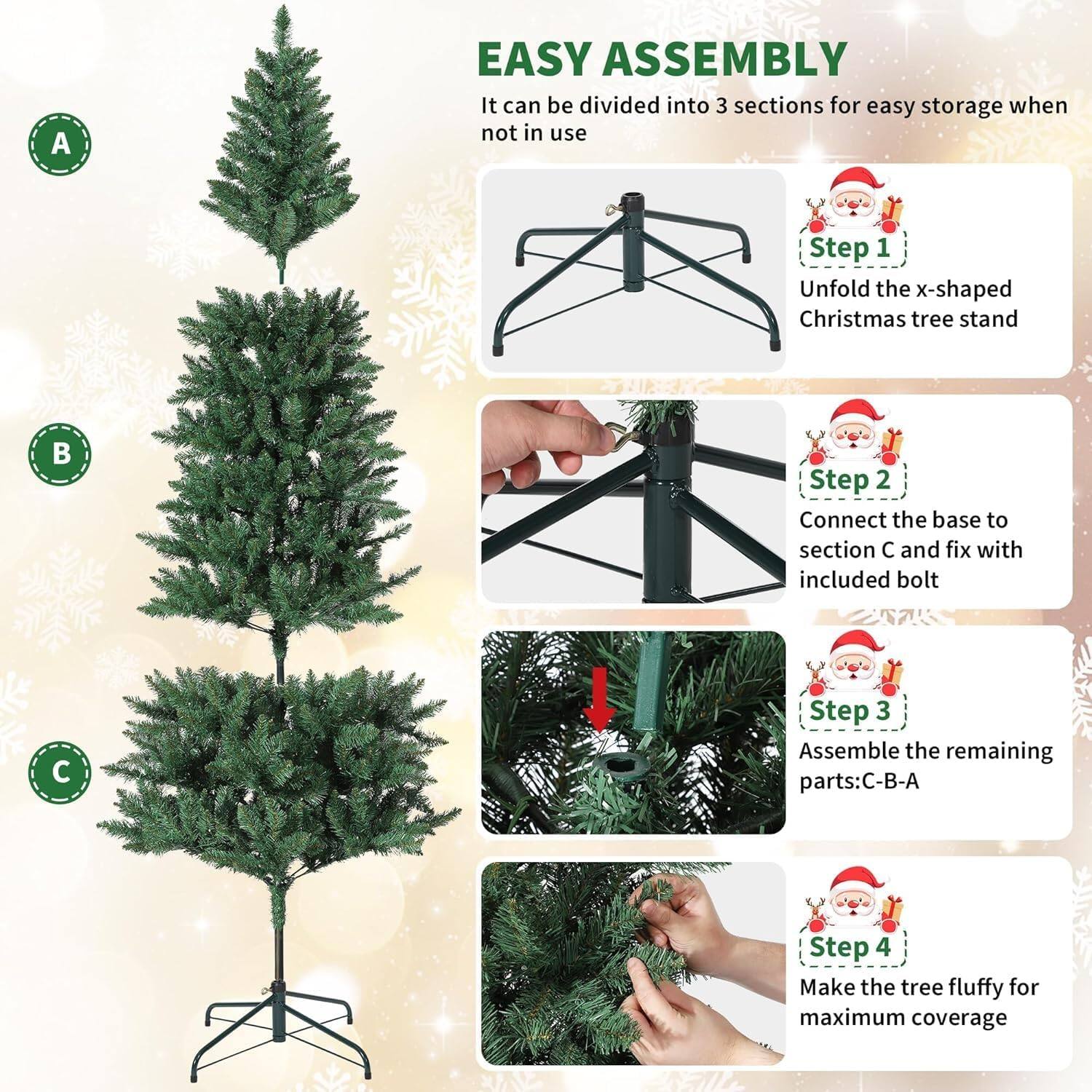 A

B

C

EASY ASSEMBLY

It can be divided into 3 sections for easy storage when not in use

Step 1

Unfold the x-shaped Christmas tree stand

Step 2

Connect the base to section C and fix with included bolt

Step 3

Assemble the remaining parts:C-B-A

Step 4

Make the tree fluffy for maximum coverage