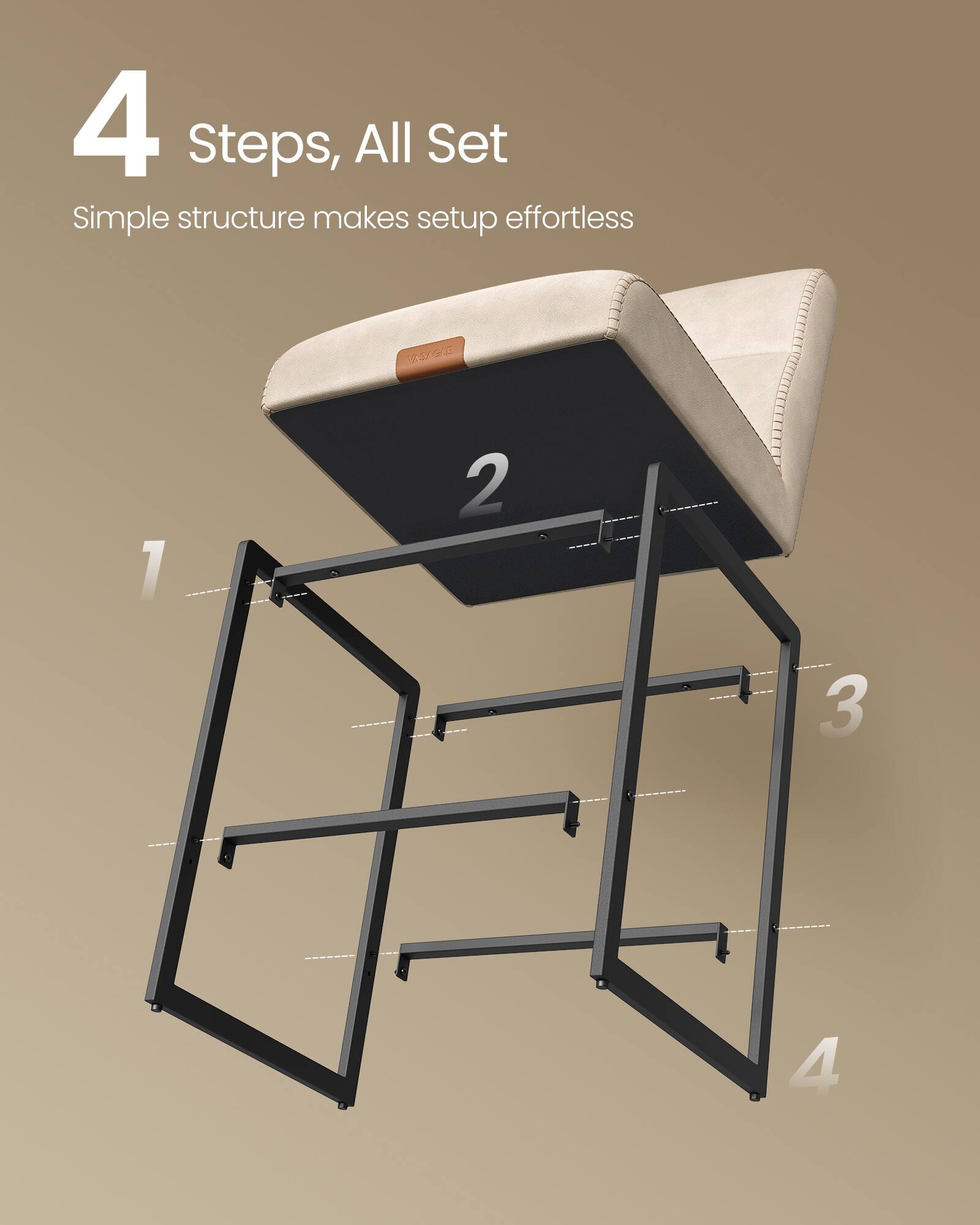 4 Steps, All Set

Simple structure makes setup effortless

VASAGLE

2

1

3

4