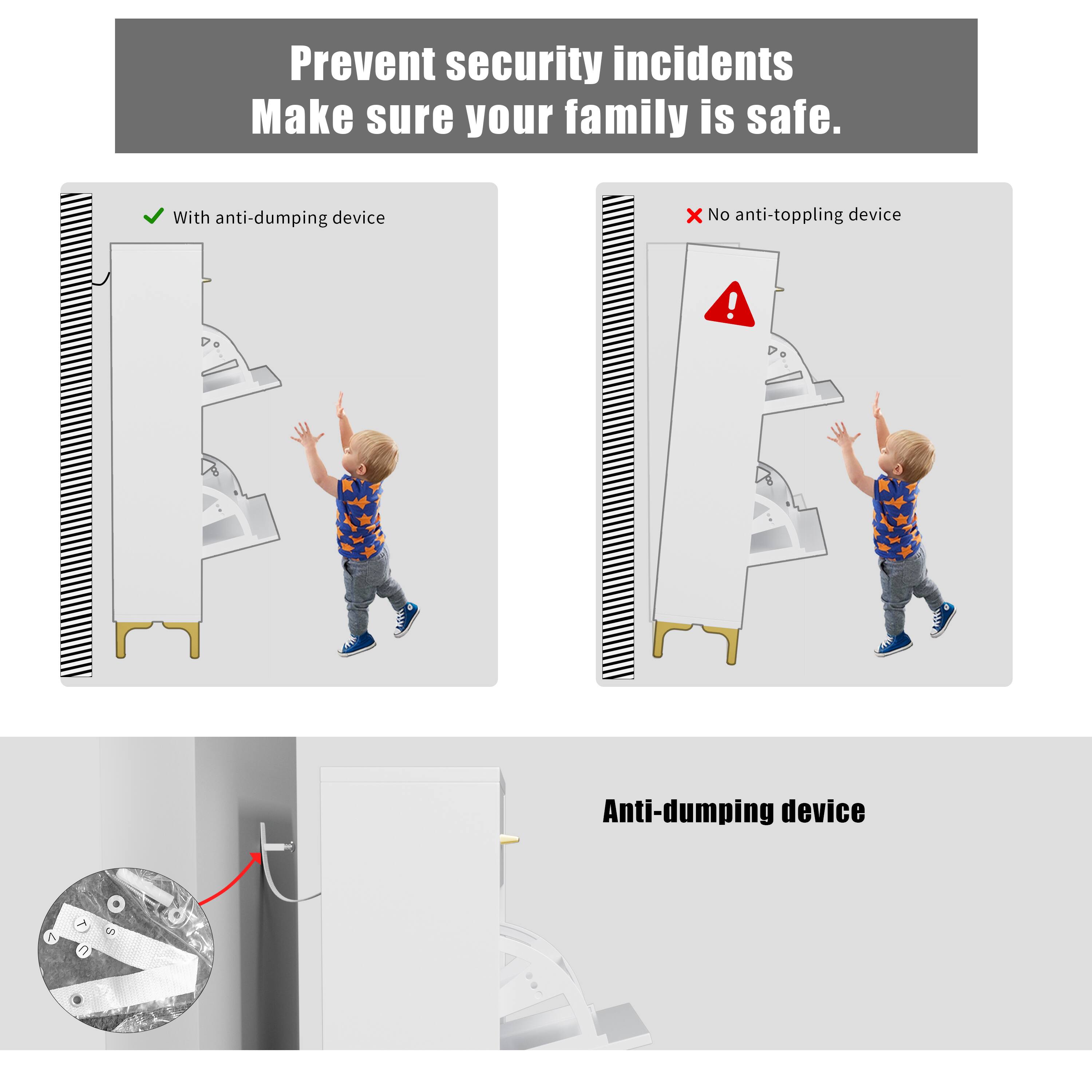 Prevent security incidents
Make sure your family is safe.

With anti-dumping device

No anti-toppling device

Anti-dumping device

V T S U