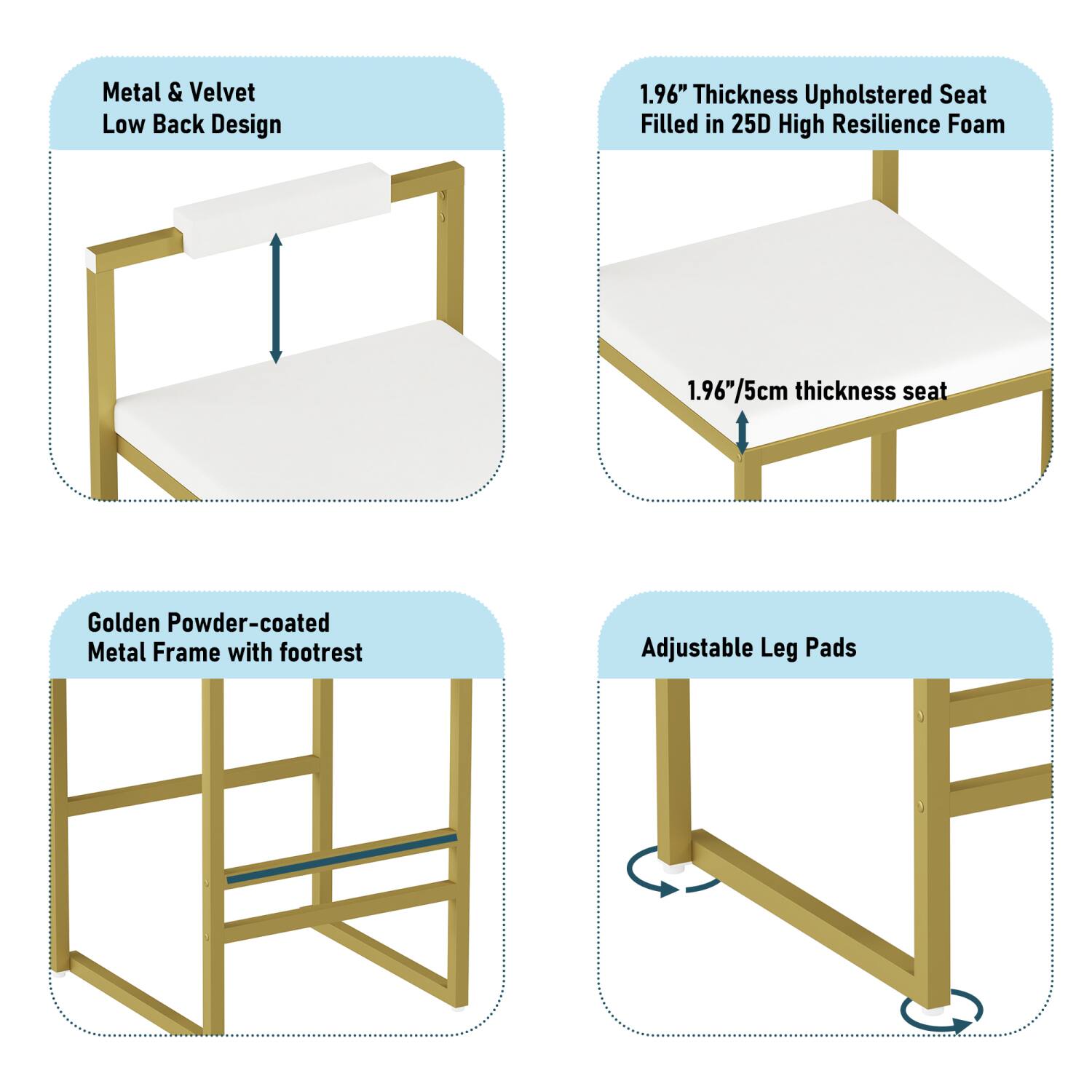 Metal & Velvet
Low Back Design

1.96” Thickness Upholstered Seat
Filled in 25D High Resilience Foam

1.96”/5cm thickness seat

Golden Powder-coated
Metal Frame with footrest

Adjustable Leg Pads