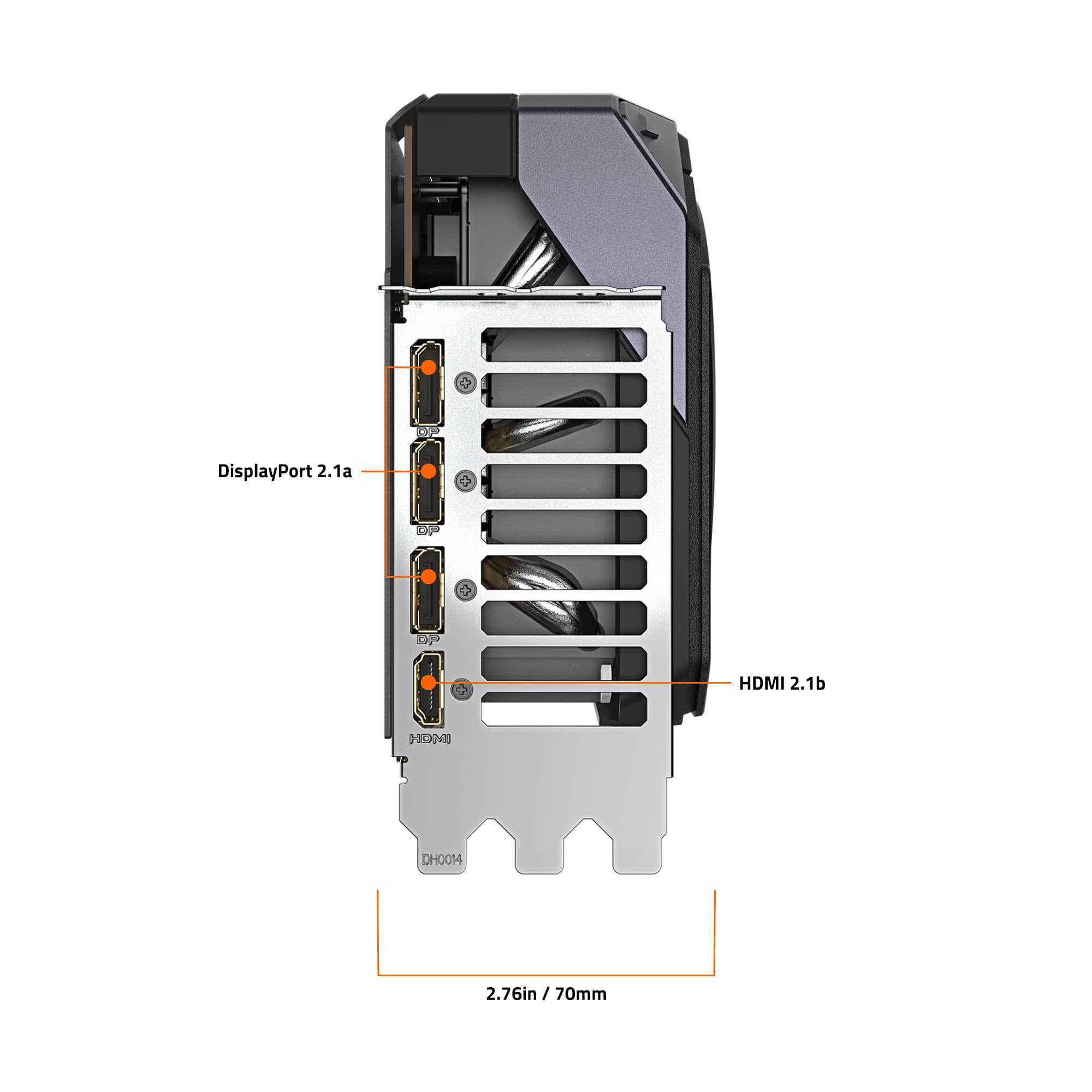 DP

DisplayPort 2.1a

DP

DP

HDMI 2.1b

HDMI

DH0014

2.76in / 70mm