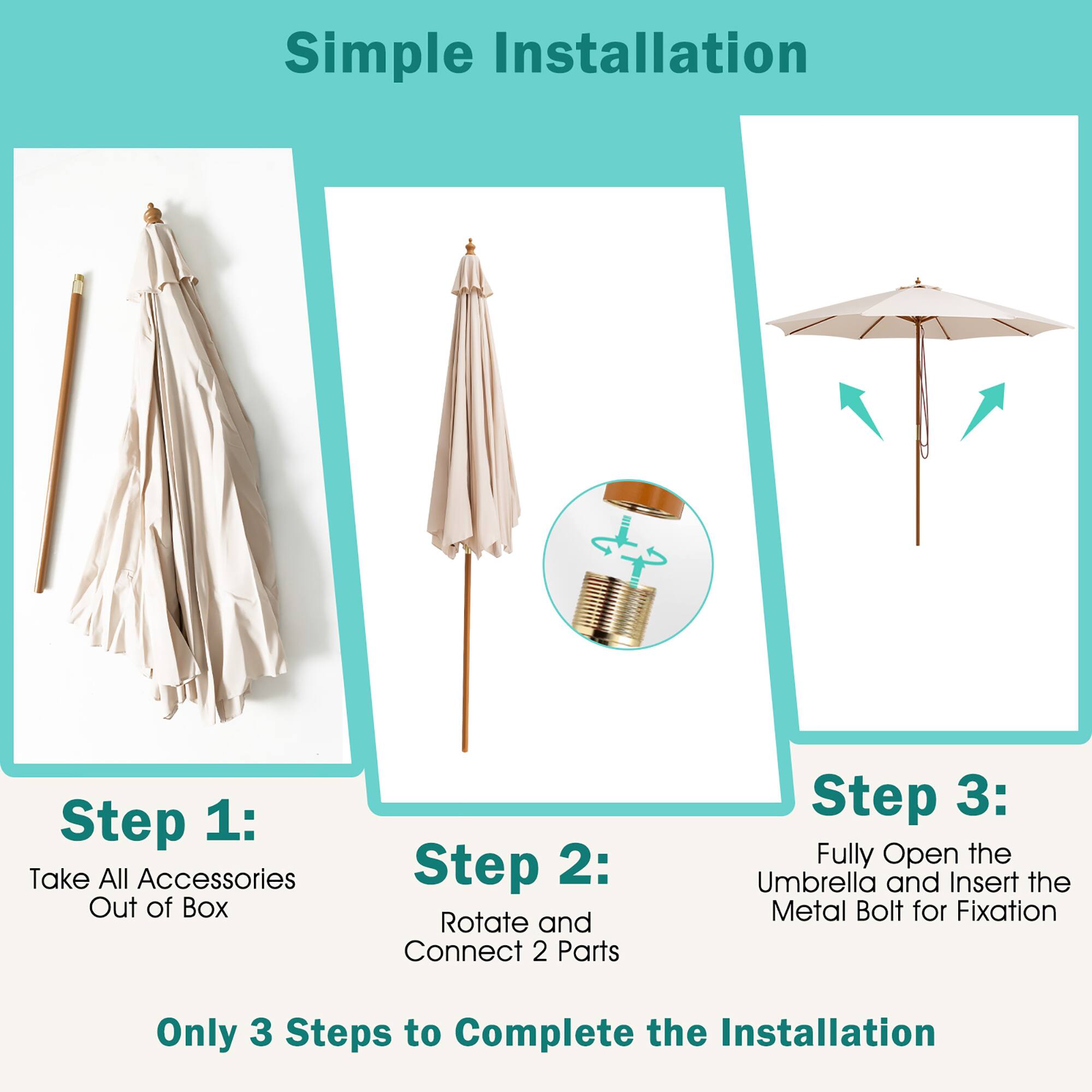 Simple Installation

Step 1:
Take All Accessories Out of Box

Step 2:
Rotate and Connect 2 Parts

Step 3:
Fully Open the Umbrella and Insert the Metal Bolt for Fixation

Only 3 Steps to Complete the Installation