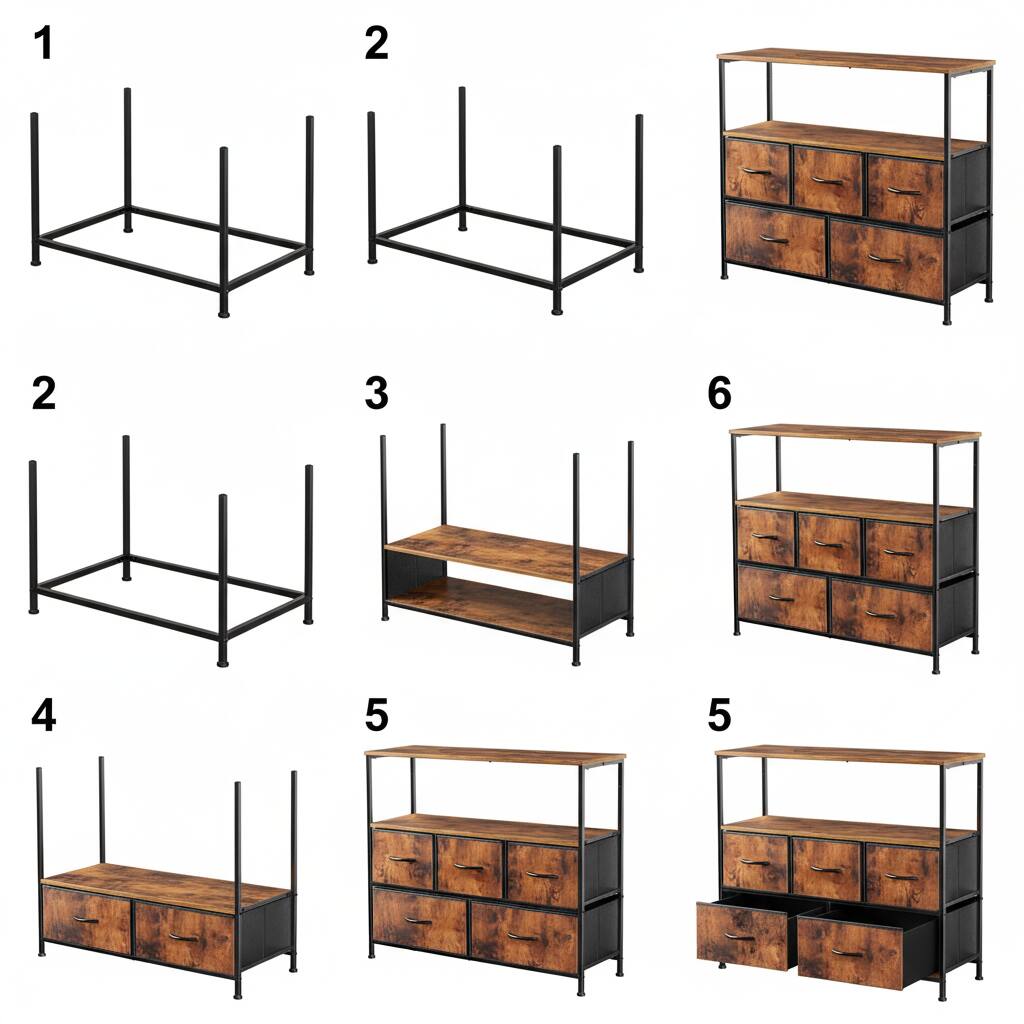 1

2

2

3

6

4

5

5