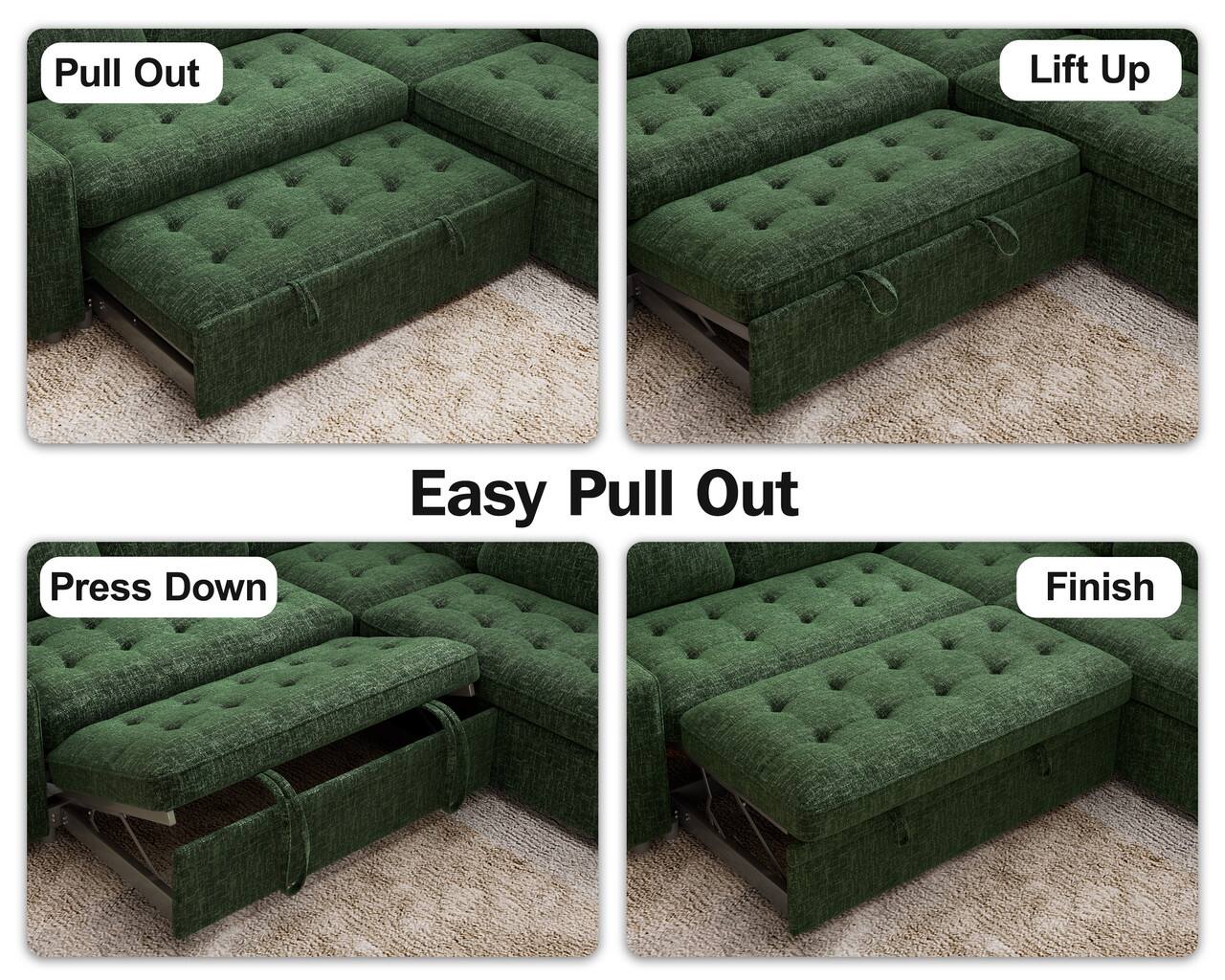 Pull Out

Lift Up

Easy Pull Out

Press Down

Finish