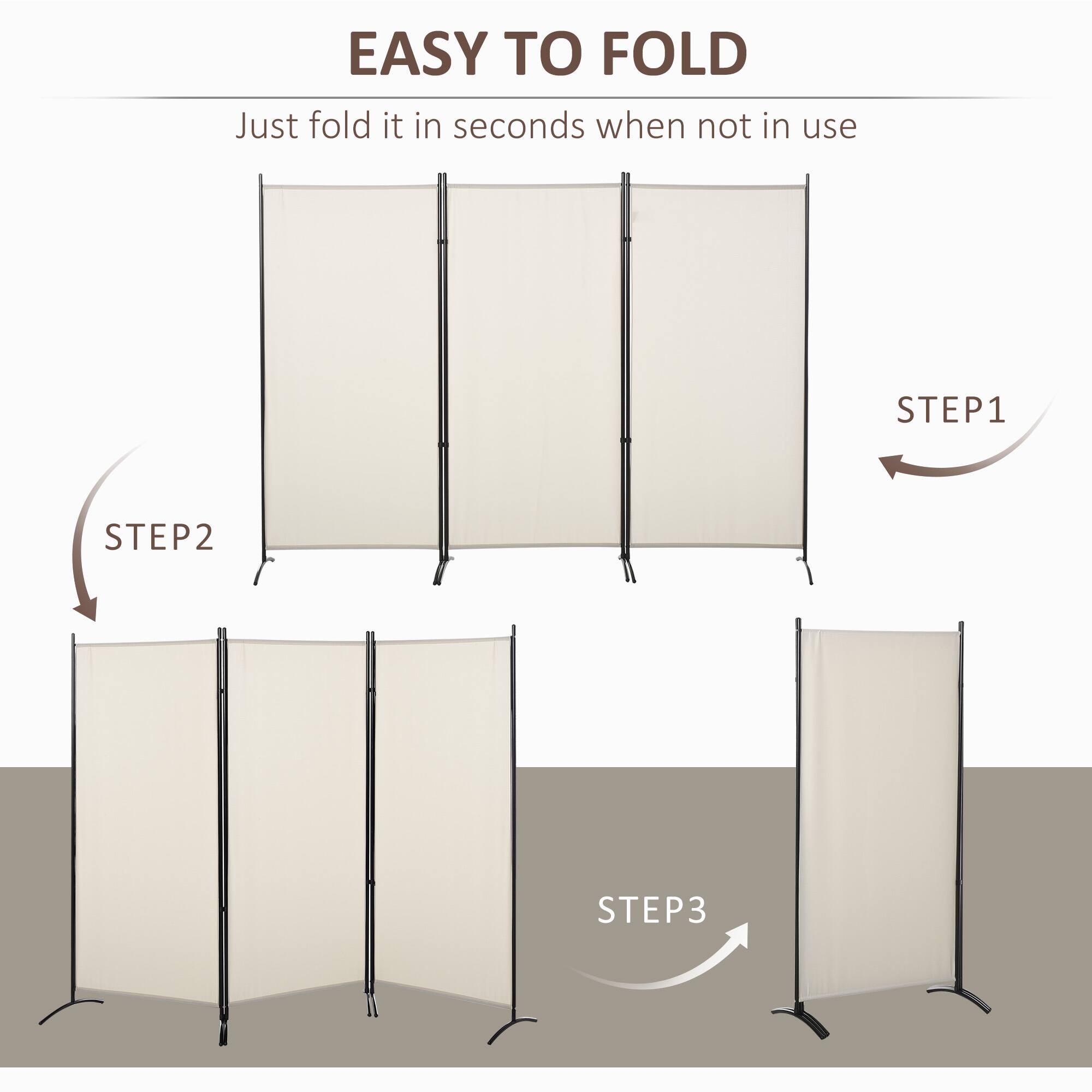 EASY TO FOLD

Just fold it in seconds when not in use

STEP1

STEP2

STEP3