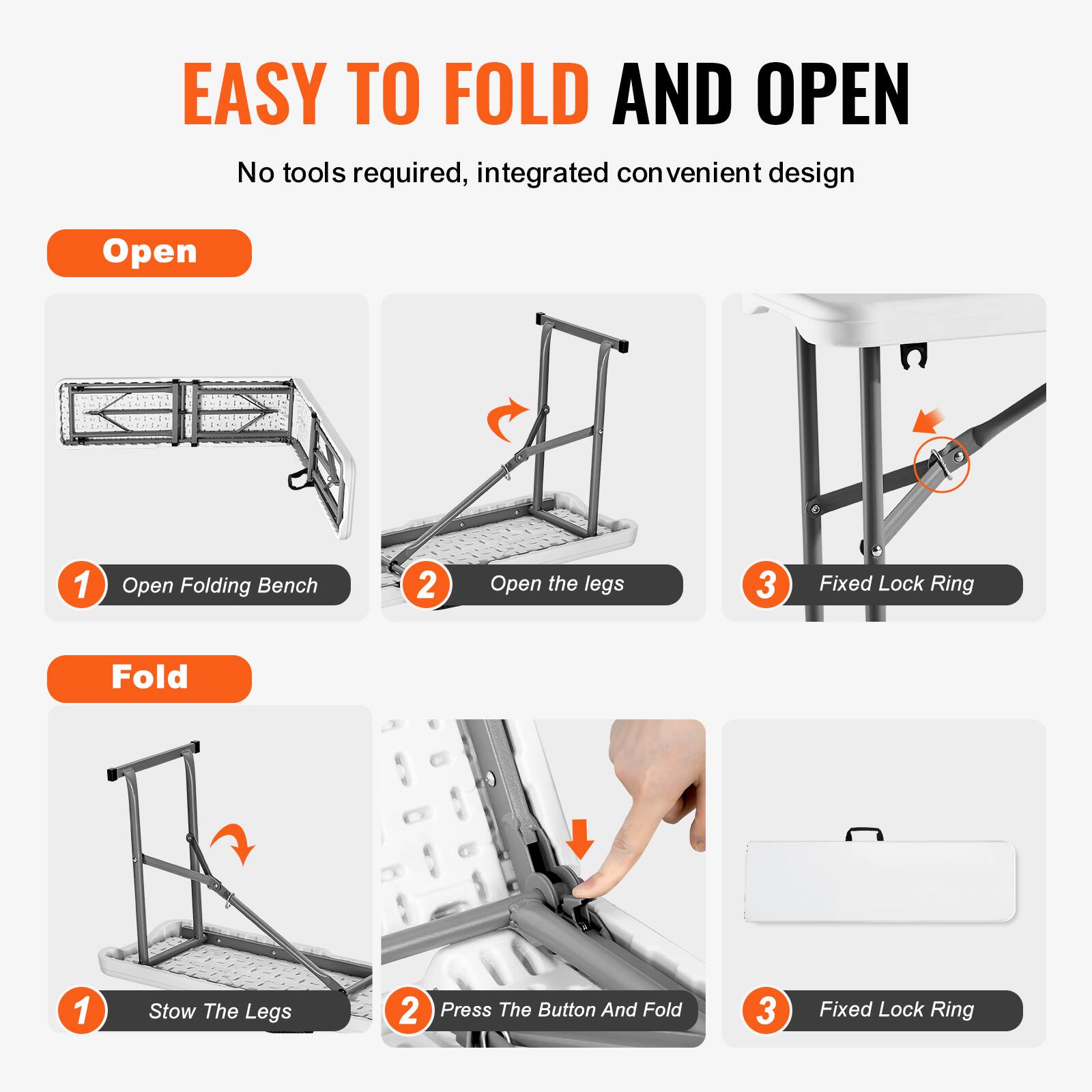 EASY TO FOLD AND OPEN

No tools required, integrated convenient design

Open

1 Open Folding Bench

2 Open the legs

3 Fixed Lock Ring

Fold

1 Stow The Legs

2 Press The Button And Fold

3 Fixed Lock Ring