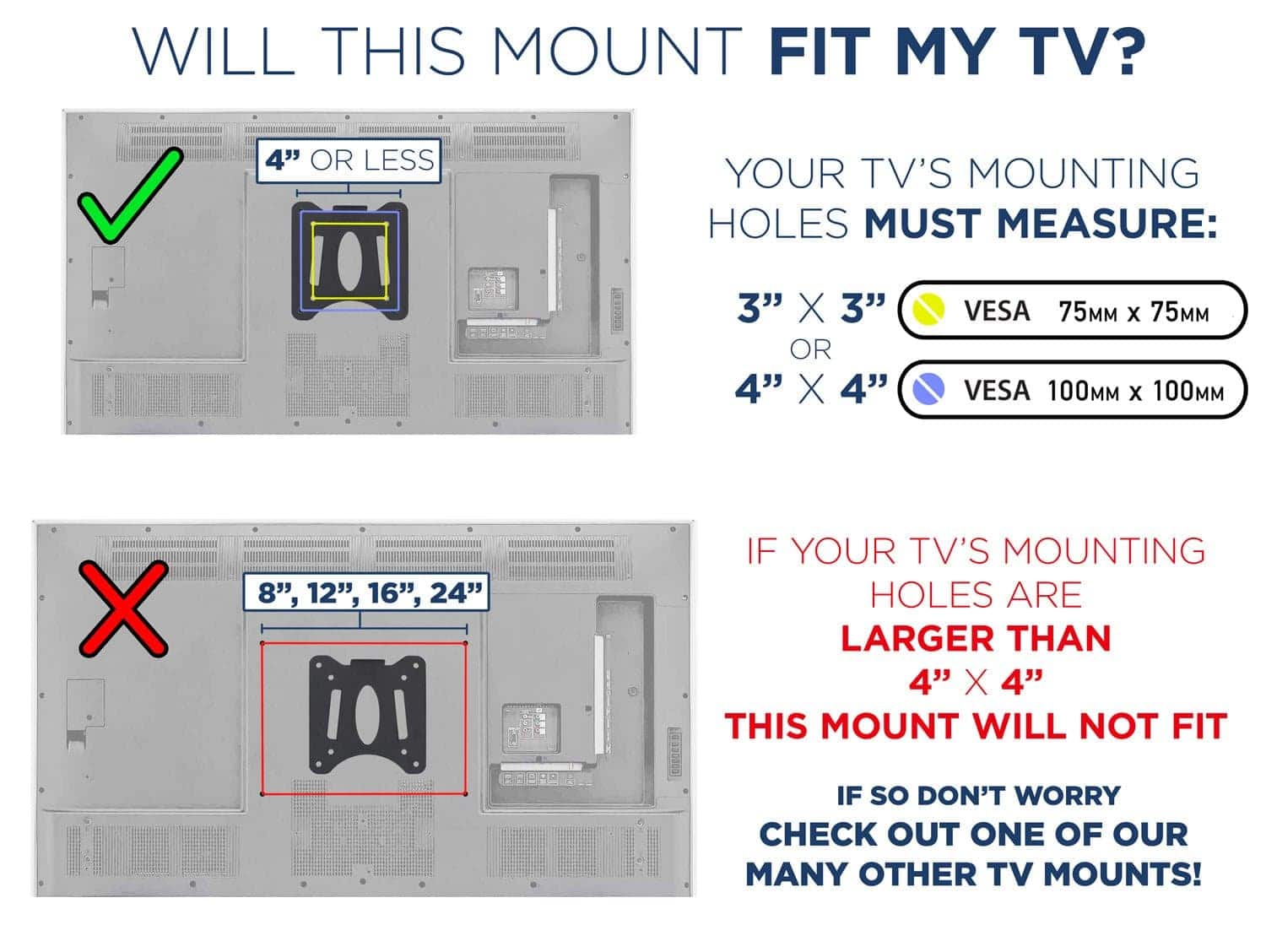 WILL THIS MOUNT FIT MY TV?

4” OR LESS

YOUR TV’S MOUNTING HOLES MUST MEASURE:

3” X 3” VESA 75MM x 75MM
OR
4” X 4” VESA 100MM x 100MM

8”, 12”, 16”, 24”

IF YOUR TV’S MOUNTING HOLES ARE
LARGER THAN
4” X 4”
THIS MOUNT WILL NOT FIT

IF SO DON’T WORRY
CHECK OUT ONE OF OUR MANY OTHER TV MOUNTS!