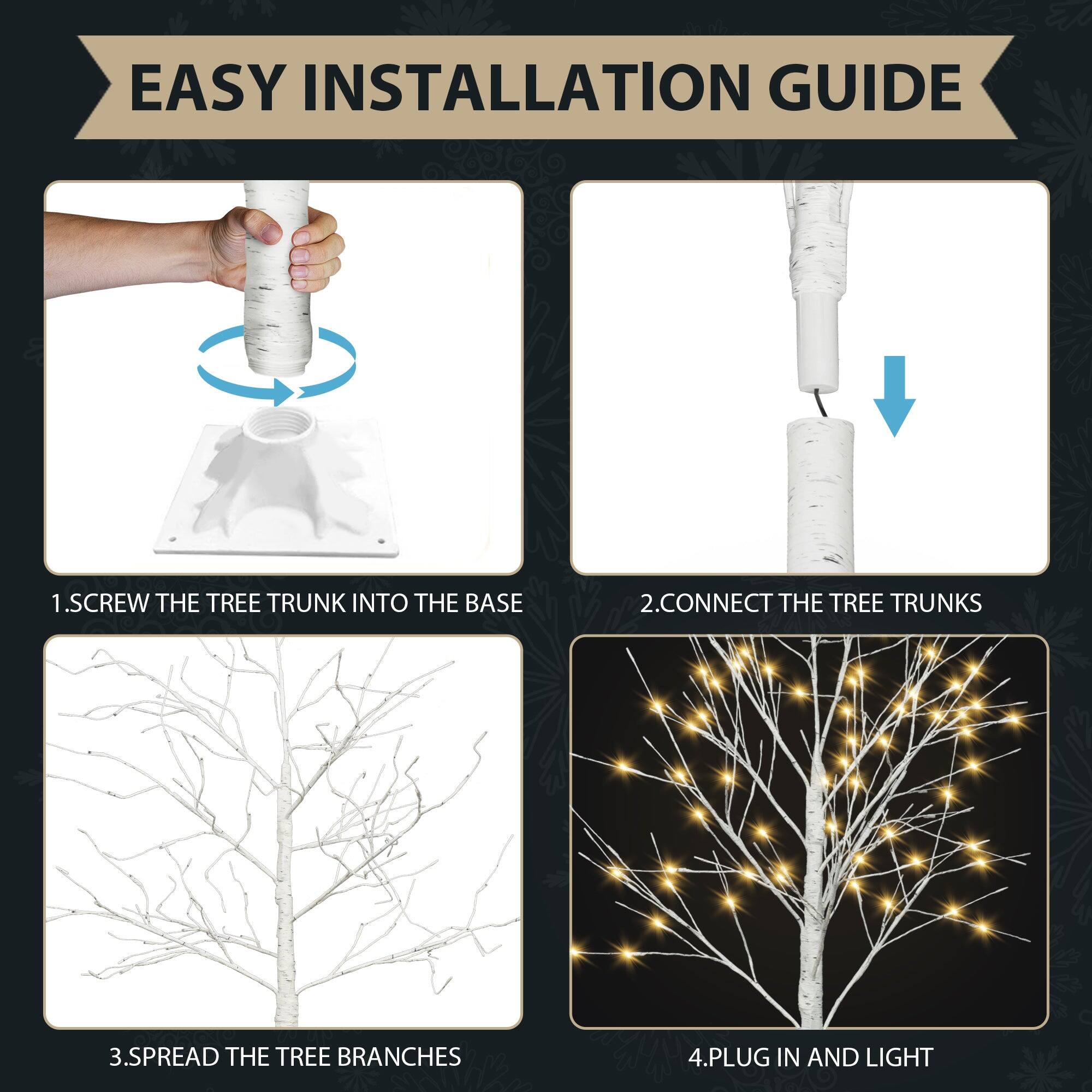 EASY INSTALLATlON GUIDE

1.SCREW THE TREE TRUNK INTO THE BASE

2.CONNECT THE TREE TRUNKS

3.SPREAD THE TREE BRANCHES

4.PLUG IN AND LIGHT