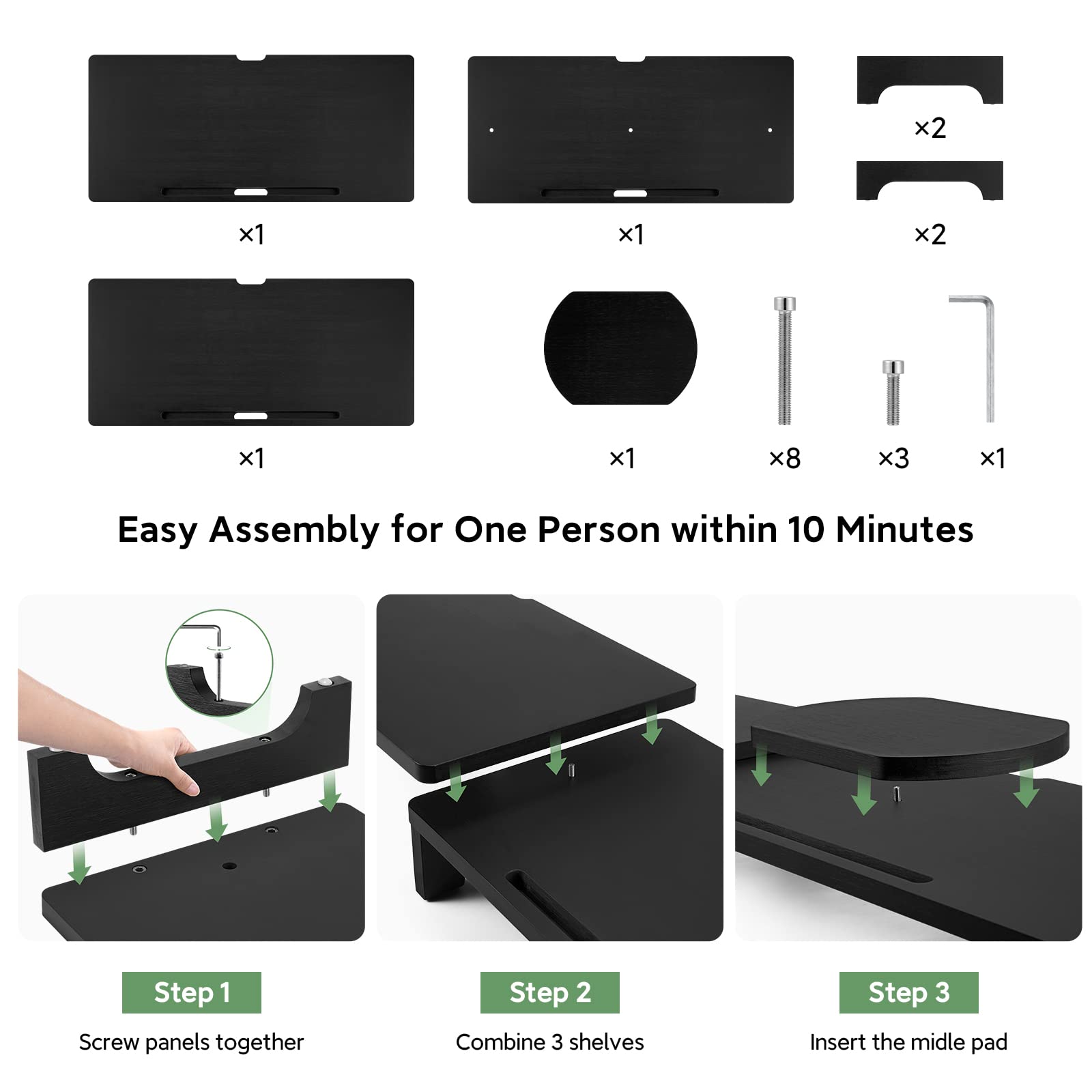 ×1

×1

×2

×2

×1

×1

×8

×3

×1

Easy Assembly for One Person within 10 Minutes

Step 1
Screw panels together

Step 2
Combine 3 shelves

Step 3
Insert the midle pad