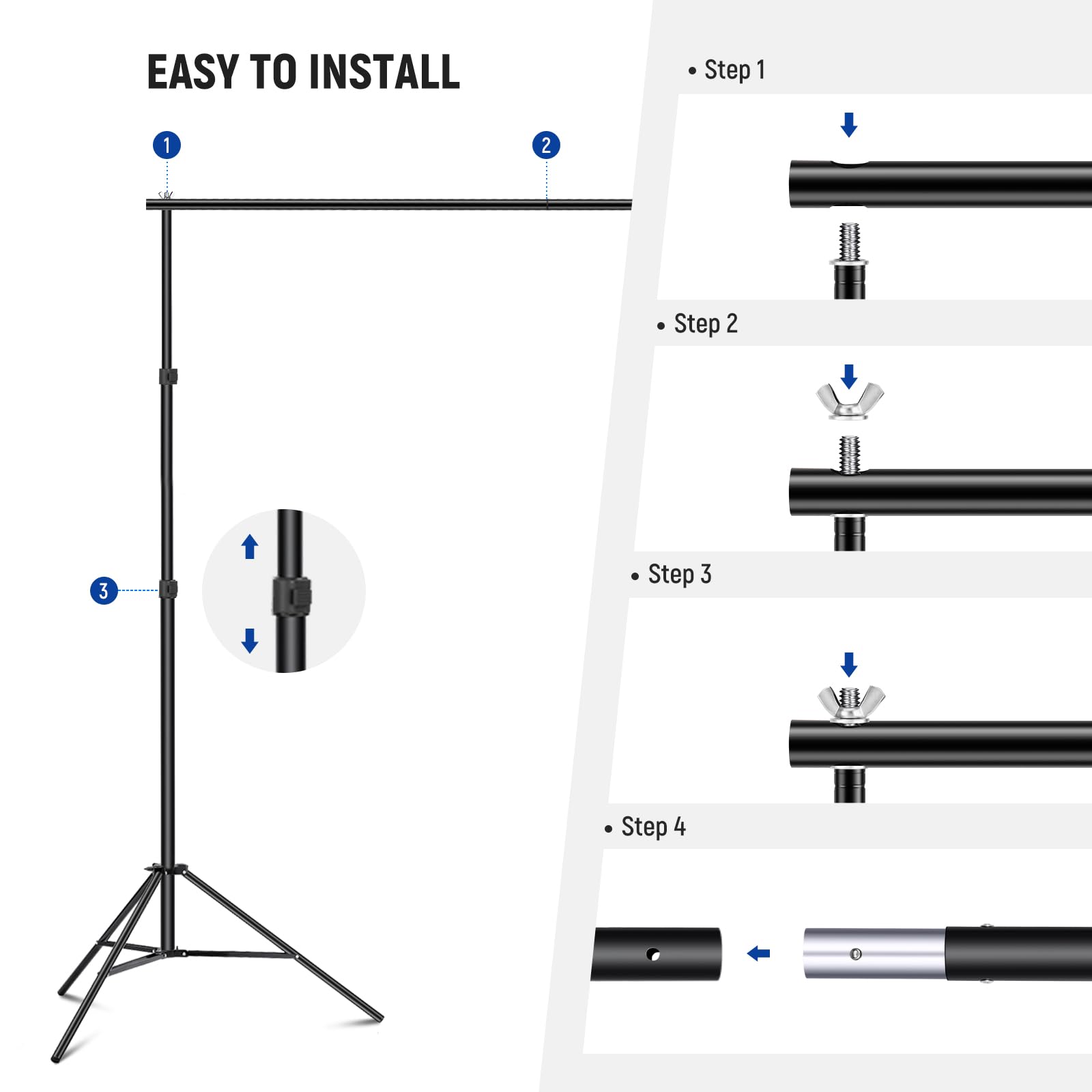 EASY TO INSTALL

1

2

3

• Step 1

• Step 2

• Step 3

• Step 4