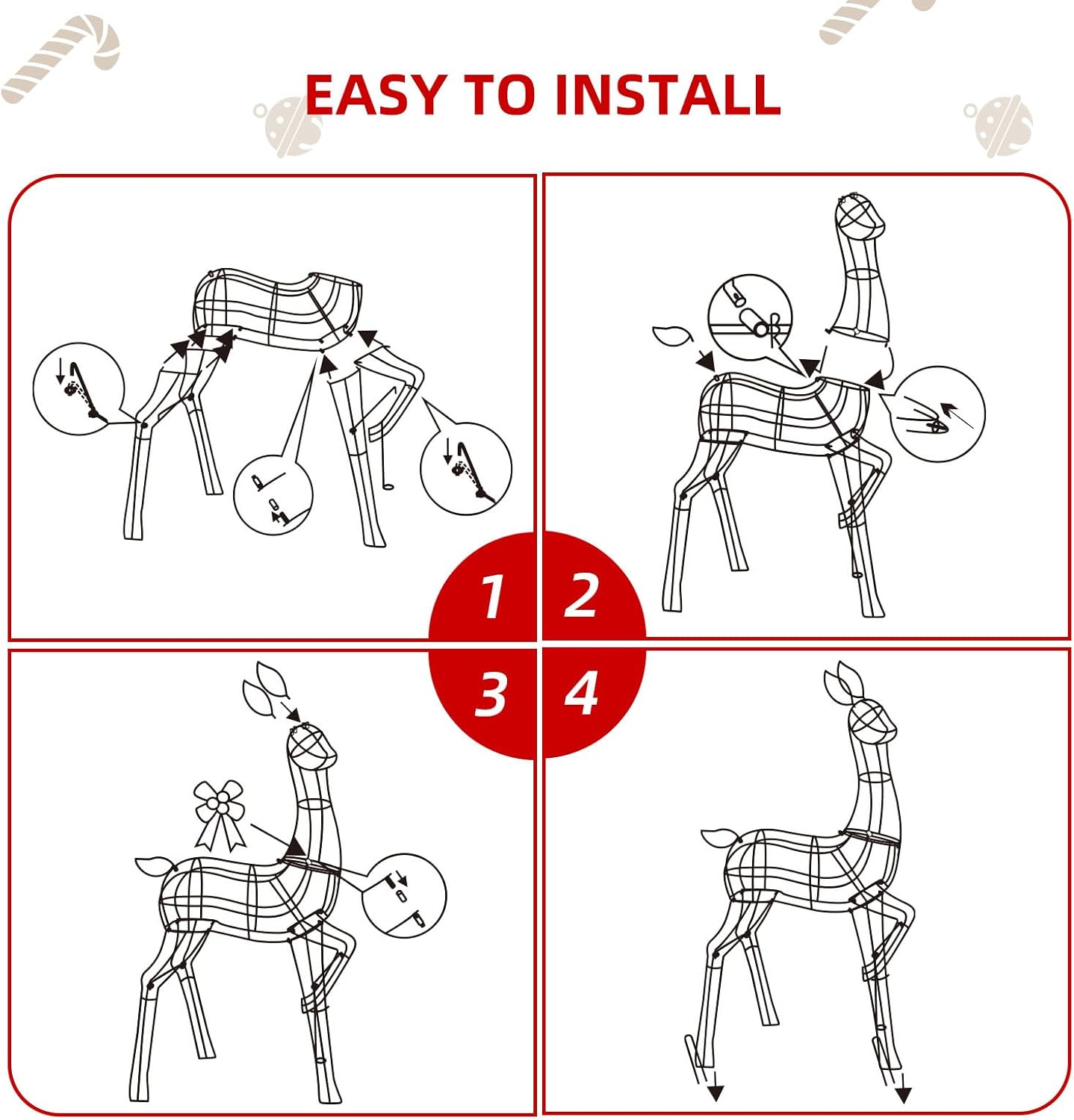 EASY TO INSTALL

1

2

3

4